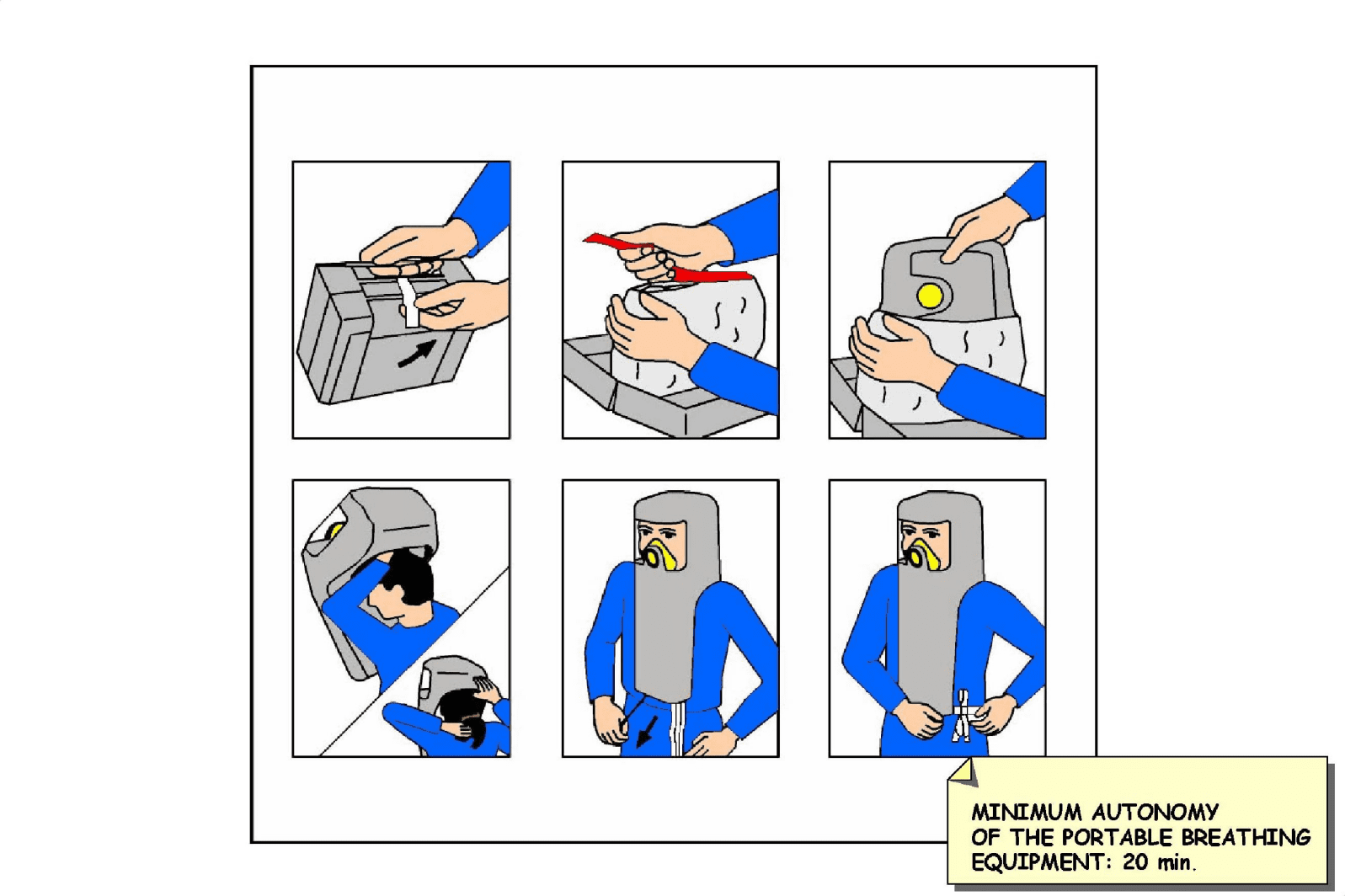 MINIMUM AUTONOMY OF THE PORTABLE BREATHING EQUIPMENT: 20 min.