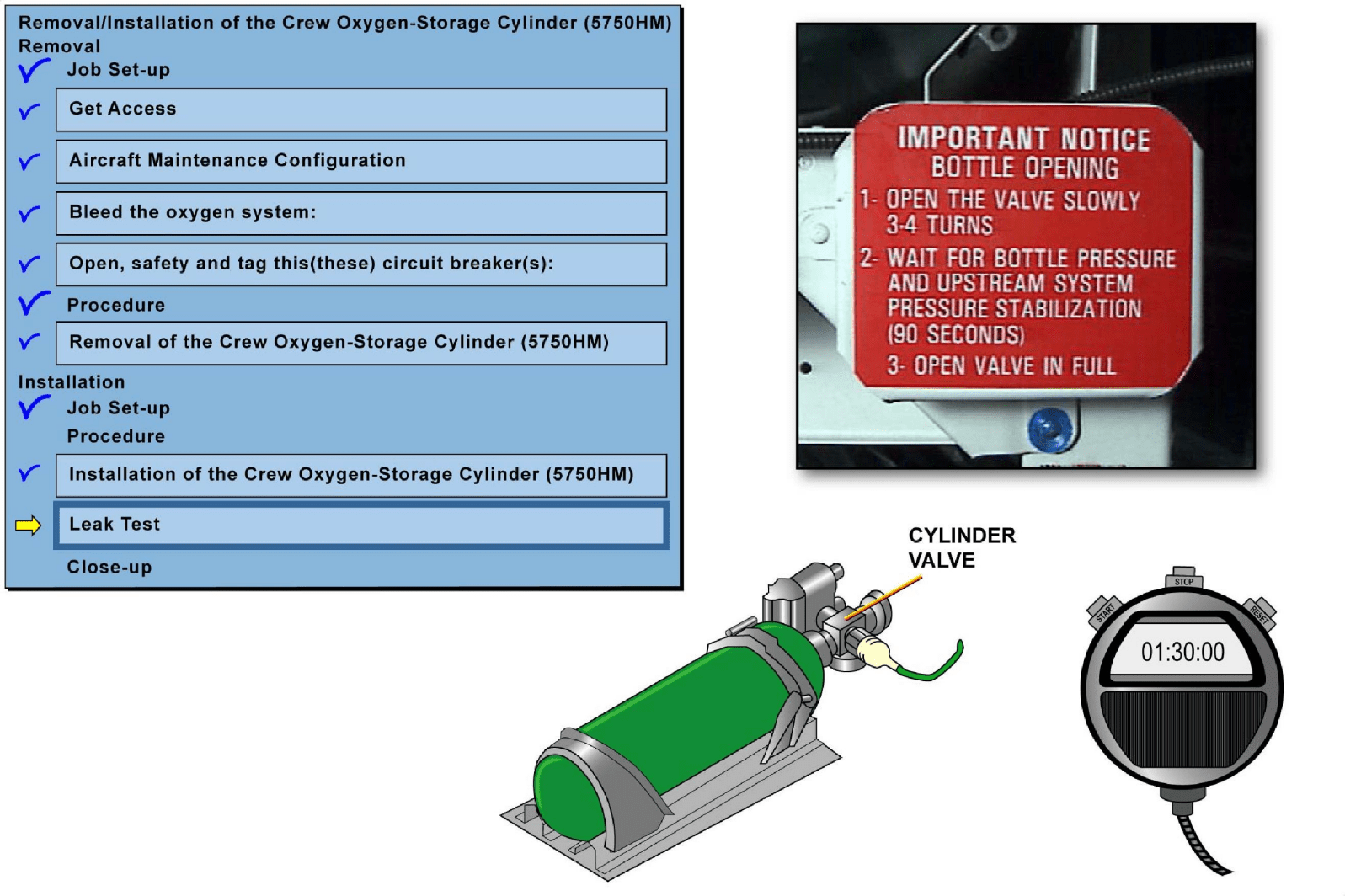 Removal/Installation of the Crew Oxygen-Storage Cylinder (5750HM)
Removal
Job Set-up
Get Access
Aircraft Maintenance Configuration
Bleed the oxygen system:
Open, safety and tag this(these) circuit breaker(s):
Procedure
Removal of the Crew Oxygen-Storage Cylinder (5750HM)
Installation
Job Set-up
Procedure
Installation of the Crew Oxygen-Storage Cylinder (5750HM)
Leak Test
Close-up

IMPORTANT NOTICE
BOTTLE OPENING
1- OPEN THE VALVE SLOWLY 3-4 TURNS
2- WAIT FOR BOTTLE PRESSURE AND UPSTREAM SYSTEM PRESSURE STABILIZATION (90 SECONDS)
3- OPEN VALVE IN FULL

CYLINDER VALVE

STOP
START
RESET
01:30:00