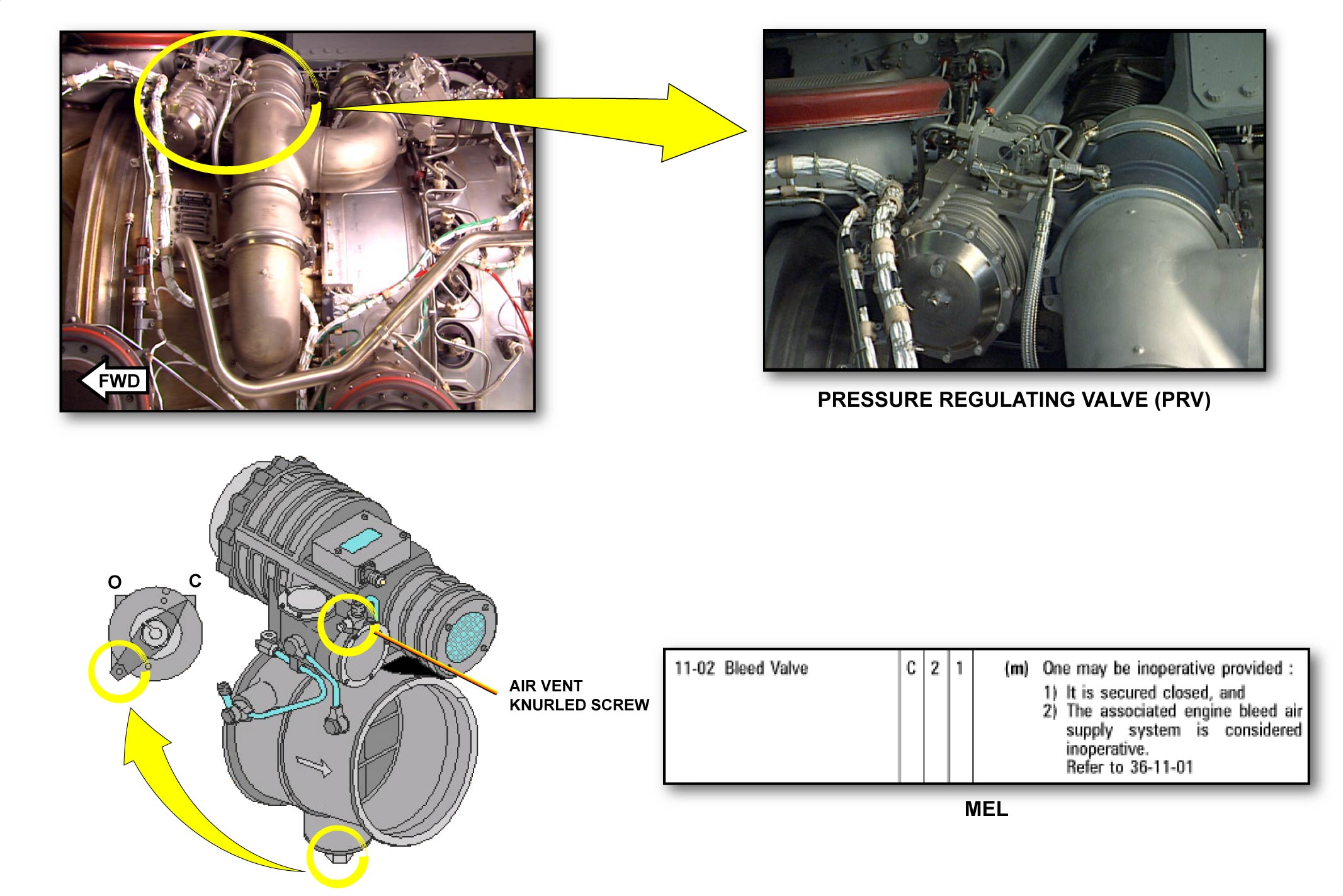 FWD

PRESSURE REGULATING VALVE (PRV)

O C

AIR VENT
KNURLED SCREW

| 11-02 Bleed Valve | C | 2 | 1 | (m) One may be inoperative provided : 1) It is secured closed, and 2) The associated engine bleed air supply system is considered inoperative. Refer to 36-11-01 |
|---|---|---|---|---|

MEL