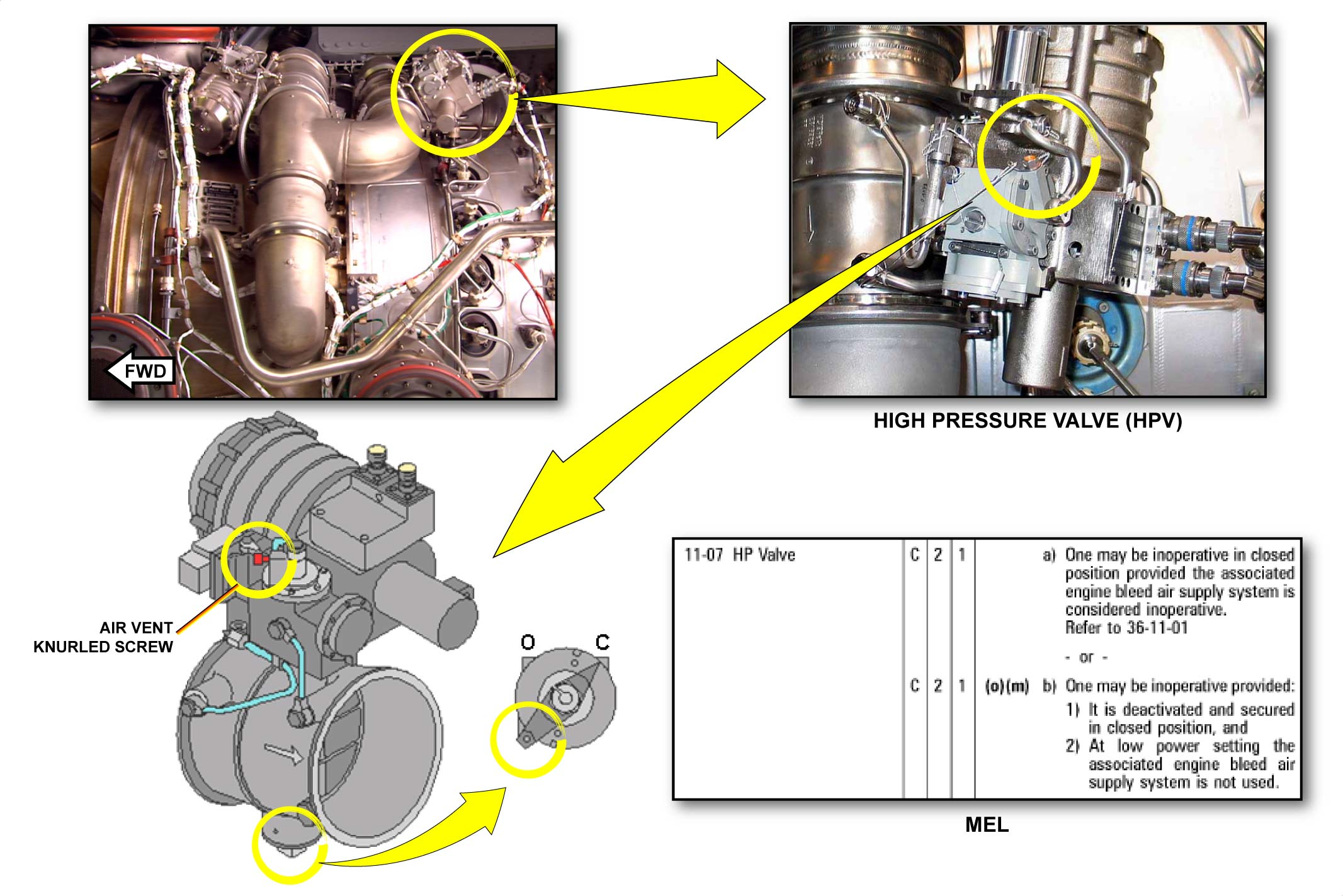 FWD

HIGH PRESSURE VALVE (HPV)

AIR VENT KNURLED SCREW

O C

| 11-07 HP Valve | C | 2 | 1 | | a) One may be inoperative in closed position provided the associated engine bleed air supply system is considered inoperative. Refer to 36-11-01 |
|---|---|---|---|---|---|
| | | | | | - or - |
| | C | 2 | 1 | (o)(m) | b) One may be inoperative provided: 1) It is deactivated and secured in closed position, and 2) At low power setting the associated engine bleed air supply system is not used. |

MEL