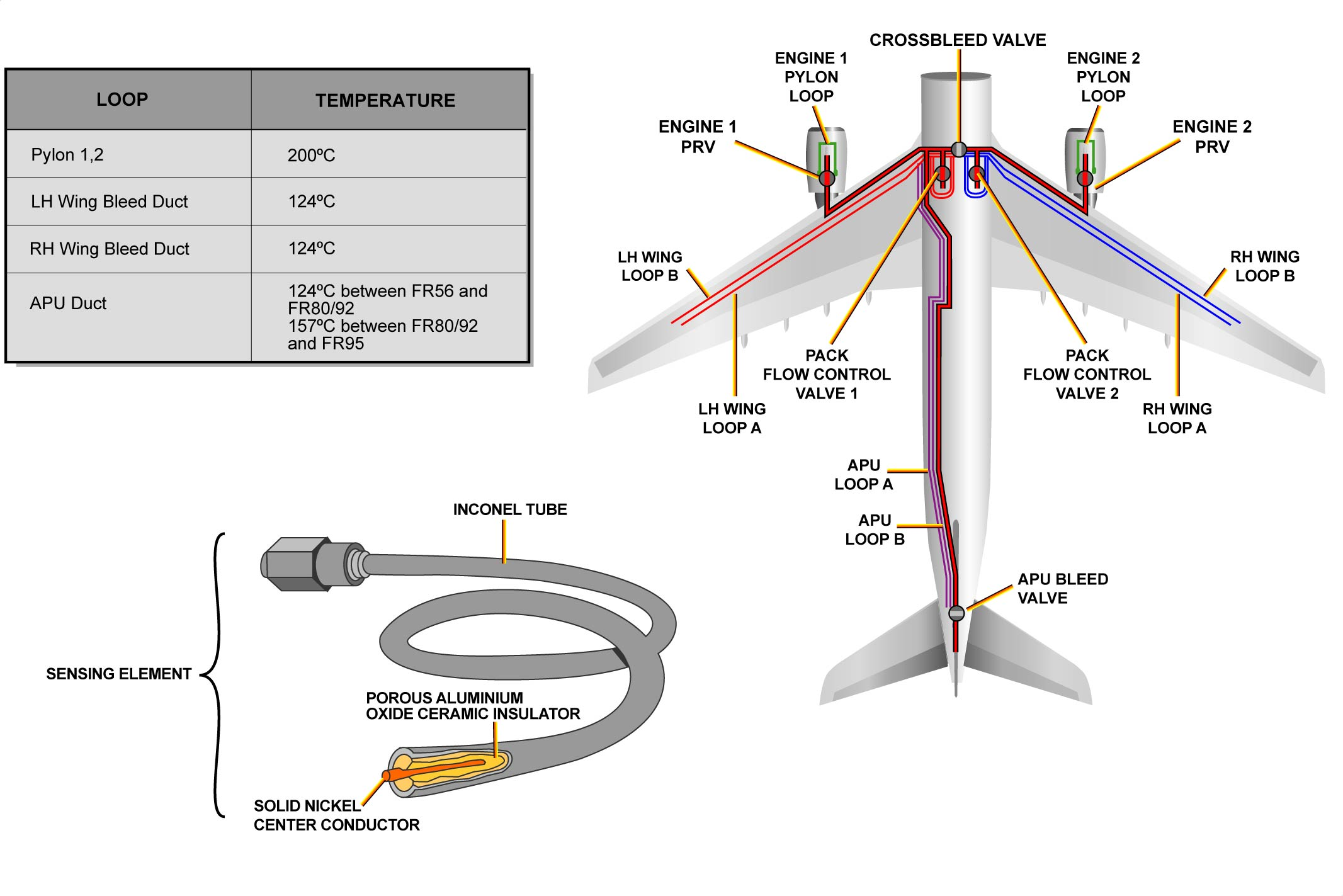 | LOOP | TEMPERATURE |
|---|---|
| Pylon 1,2 | 200ºC |
| LH Wing Bleed Duct | 124ºC |
| RH Wing Bleed Duct | 124ºC |
| APU Duct | 124ºC between FR56 and FR80/92 157ºC between FR80/92 and FR95 |

CROSSBLEED VALVE

ENGINE 1 PYLON LOOP

ENGINE 2 PYLON LOOP

ENGINE 1 PRV

ENGINE 2 PRV

LH WING LOOP B

RH WING LOOP B

PACK FLOW CONTROL VALVE 1

PACK FLOW CONTROL VALVE 2

LH WING LOOP A

RH WING LOOP A

APU LOOP A

APU LOOP B

APU BLEED VALVE

INCONEL TUBE

SENSING ELEMENT

POROUS ALUMINIUM OXIDE CERAMIC INSULATOR

SOLID NICKEL CENTER CONDUCTOR