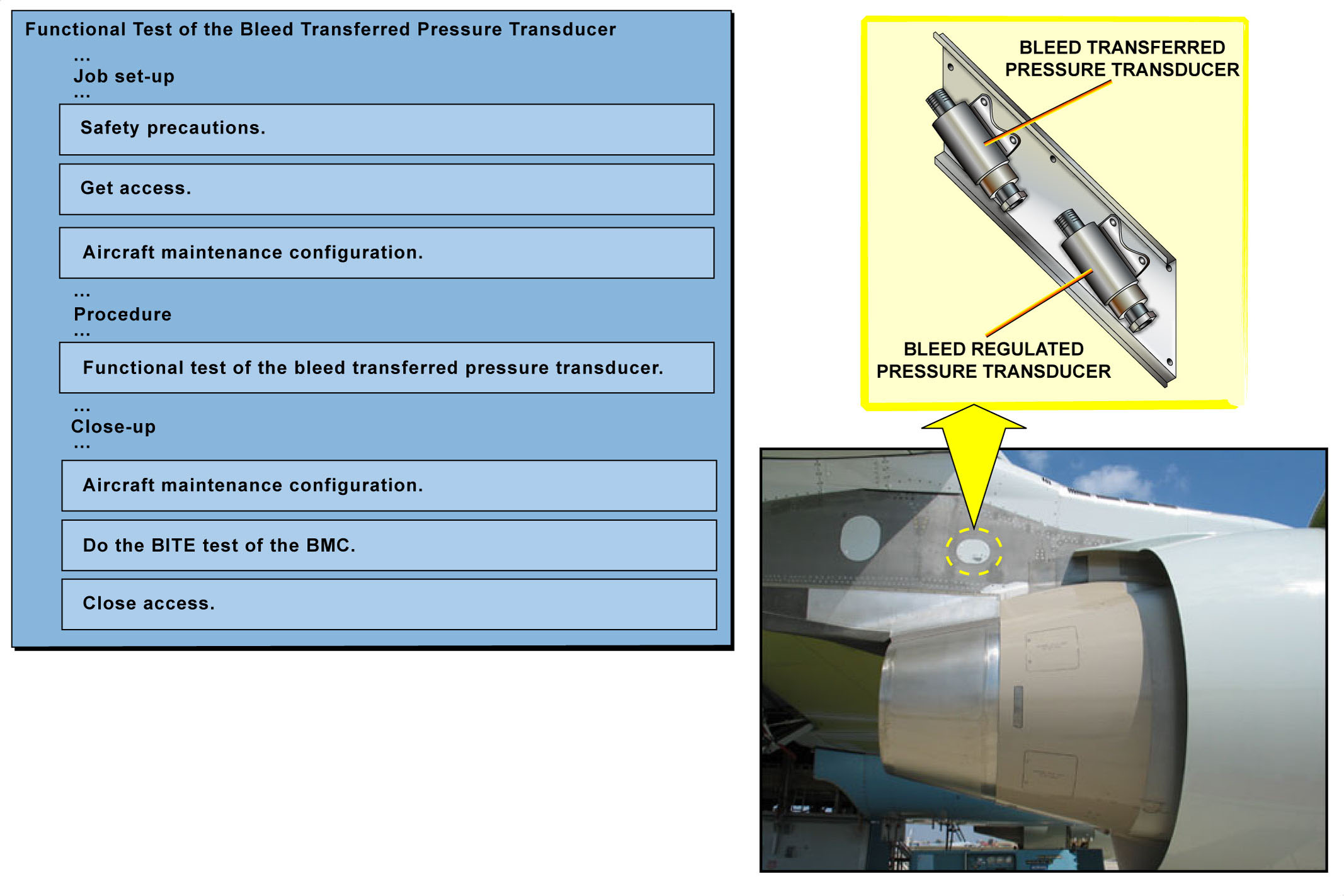 Functional Test of the Bleed Transferred Pressure Transducer

...

Job set-up

...

Safety precautions.

Get access.

Aircraft maintenance configuration.

...

Procedure

...

Functional test of the bleed transferred pressure transducer.

...

Close-up

...

Aircraft maintenance configuration.

Do the BITE test of the BMC.

Close access.

BLEED TRANSFERRED PRESSURE TRANSDUCER

BLEED REGULATED PRESSURE TRANSDUCER