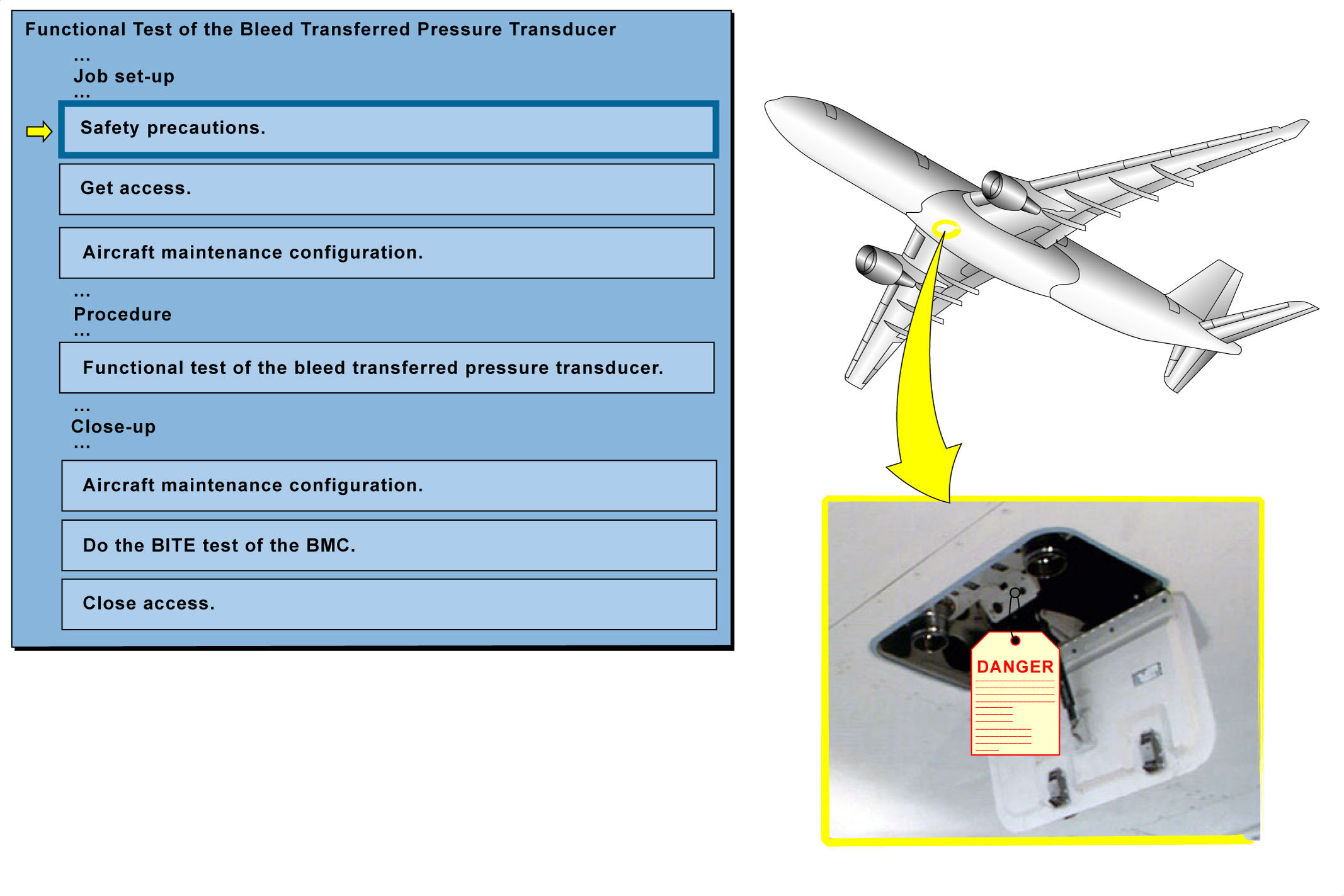 Functional Test of the Bleed Transferred Pressure Transducer

...

Job set-up

...

Safety precautions.

Get access.

Aircraft maintenance configuration.

...

Procedure

...

Functional test of the bleed transferred pressure transducer.

...

Close-up

...

Aircraft maintenance configuration.

Do the BITE test of the BMC.

Close access.

DANGER