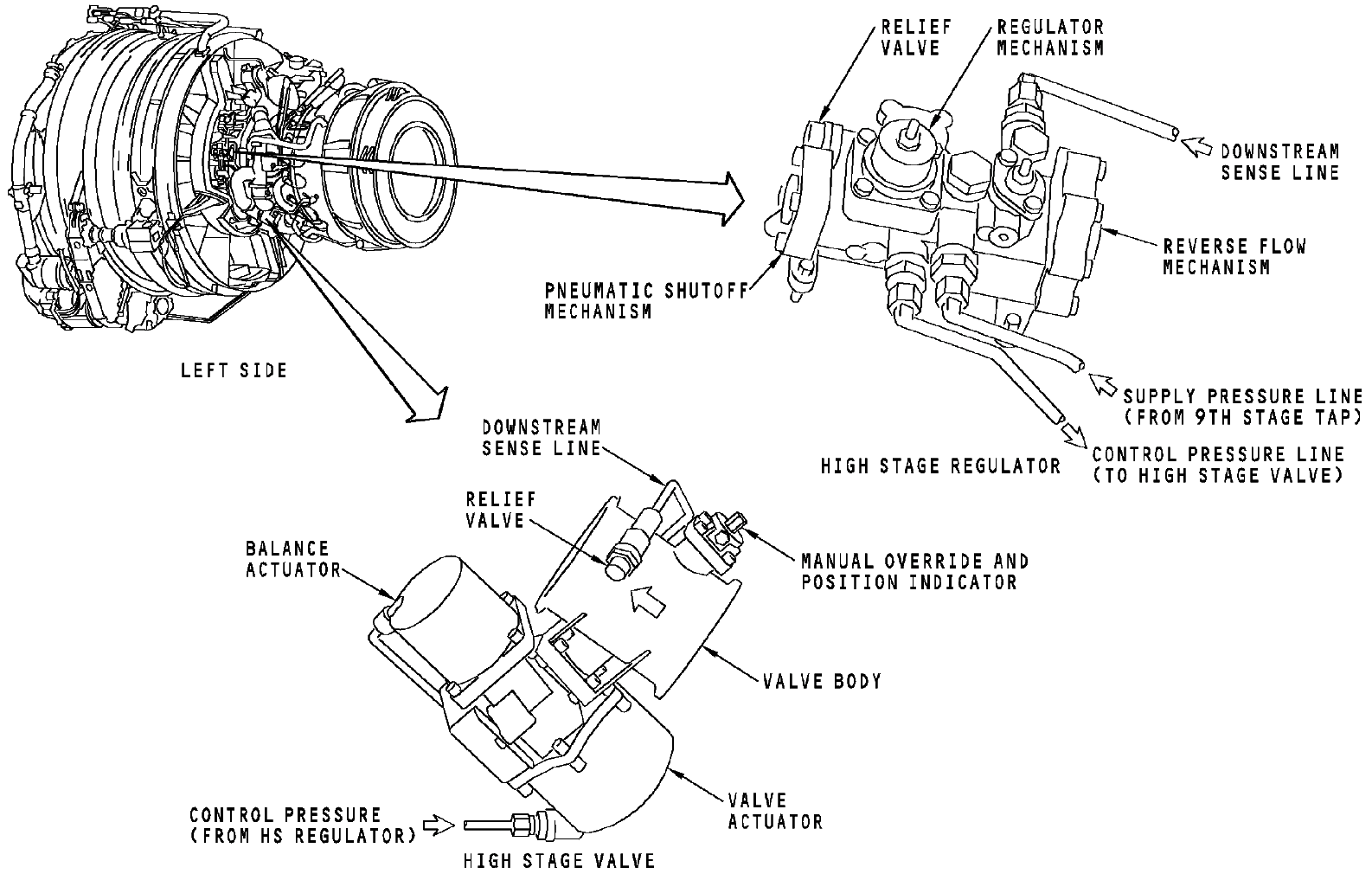 RELIEF VALVE

REGULATOR MECHANISM

DOWNSTREAM SENSE LINE

REVERSE FLOW MECHANISM

PNEUMATIC SHUTOFF MECHANISM

LEFT SIDE

SUPPLY PRESSURE LINE (FROM 9TH STAGE TAP)

CONTROL PRESSURE LINE (TO HIGH STAGE VALVE)

HIGH STAGE REGULATOR

DOWNSTREAM SENSE LINE

RELIEF VALVE

BALANCE ACTUATOR

MANUAL OVERRIDE AND POSITION INDICATOR

VALVE BODY

VALVE ACTUATOR

CONTROL PRESSURE (FROM HS REGULATOR)

HIGH STAGE VALVE