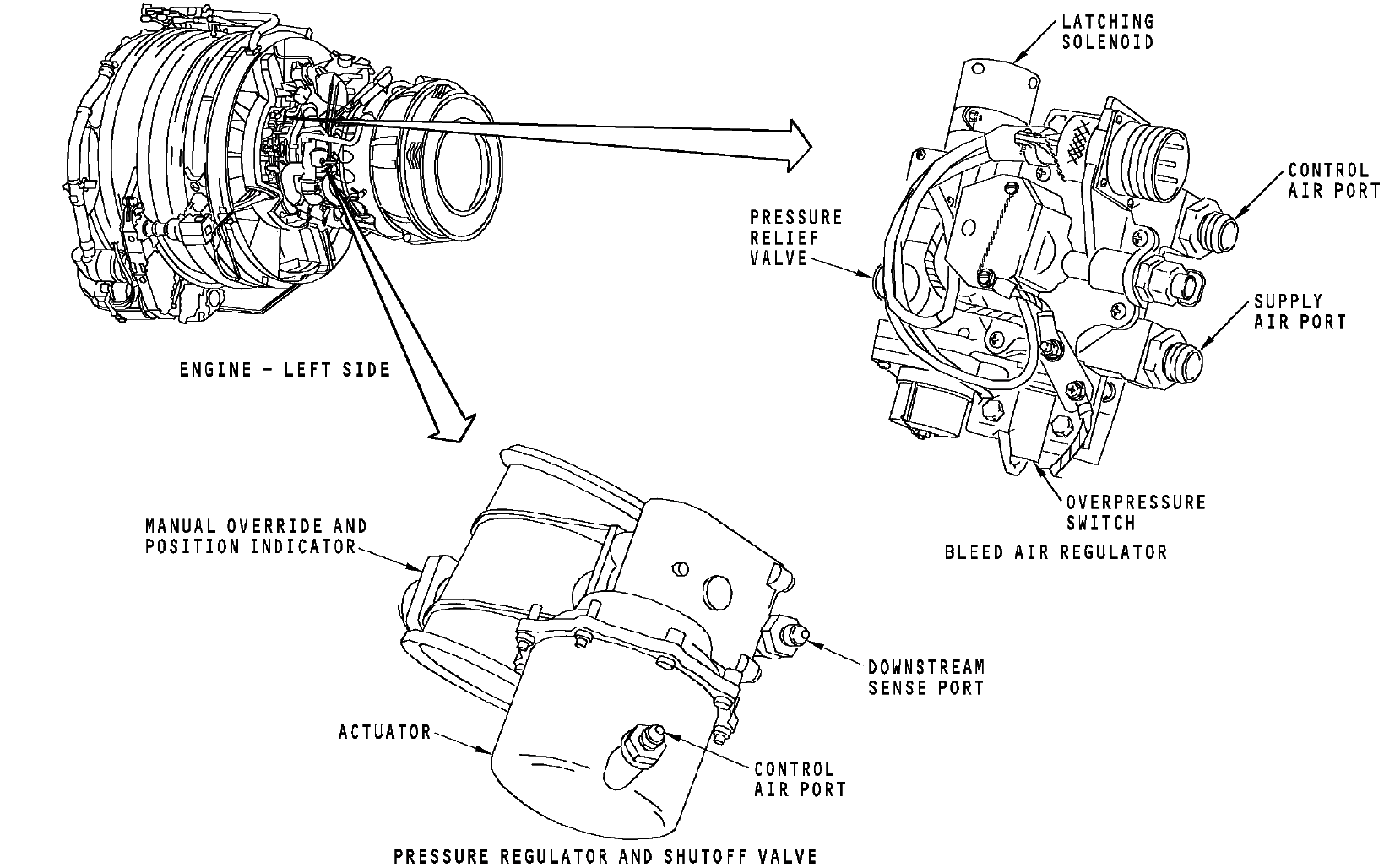 LATCHING SOLENOID

CONTROL AIR PORT

PRESSURE RELIEF VALVE

SUPPLY AIR PORT

ENGINE - LEFT SIDE

OVERPRESSURE SWITCH

BLEED AIR REGULATOR

MANUAL OVERRIDE AND POSITION INDICATOR

DOWNSTREAM SENSE PORT

ACTUATOR

CONTROL AIR PORT

PRESSURE REGULATOR AND SHUTOFF VALVE