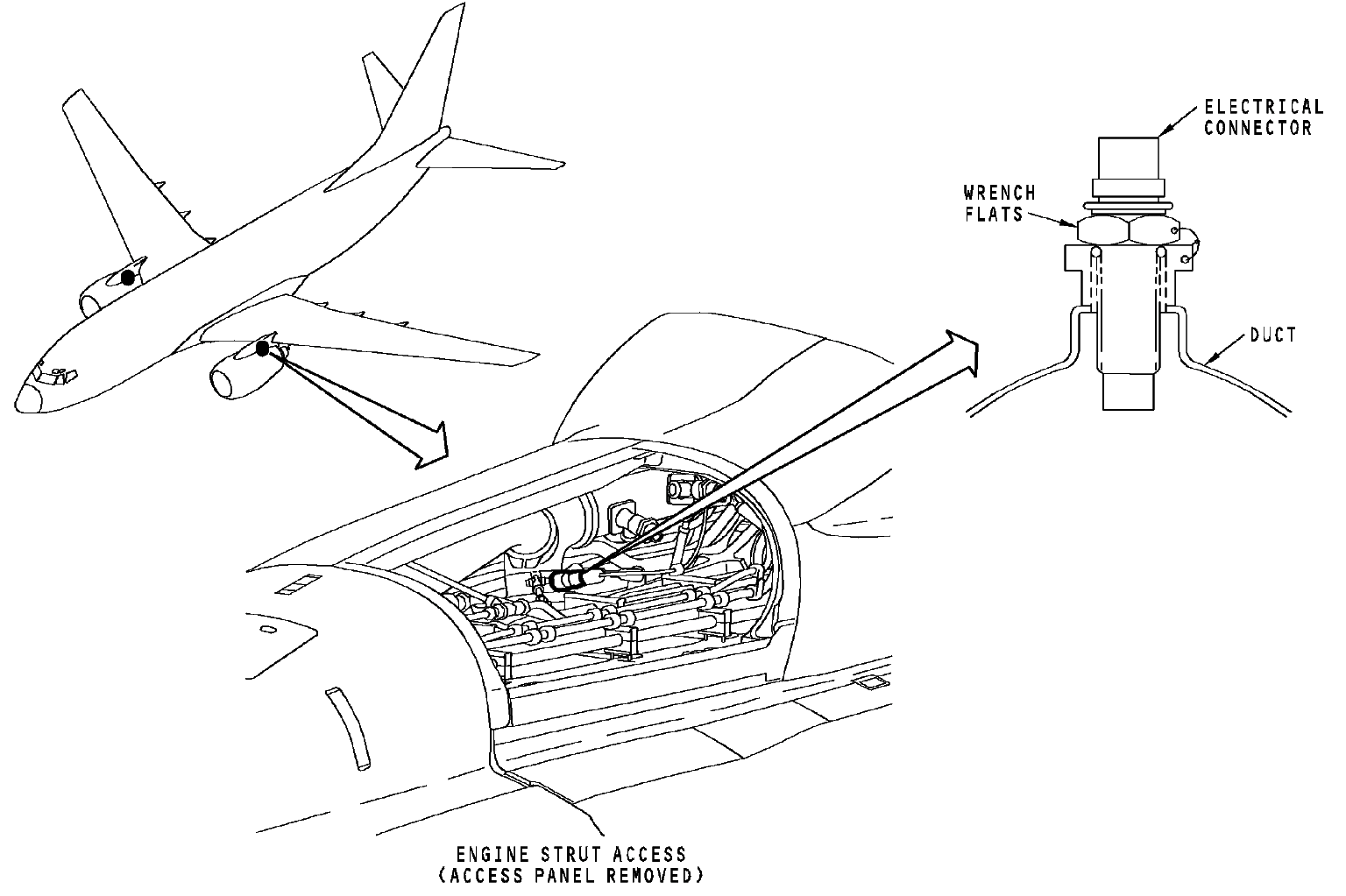 ELECTRICAL CONNECTOR

WRENCH FLATS

DUCT

ENGINE STRUT ACCESS
(ACCESS PANEL REMOVED)