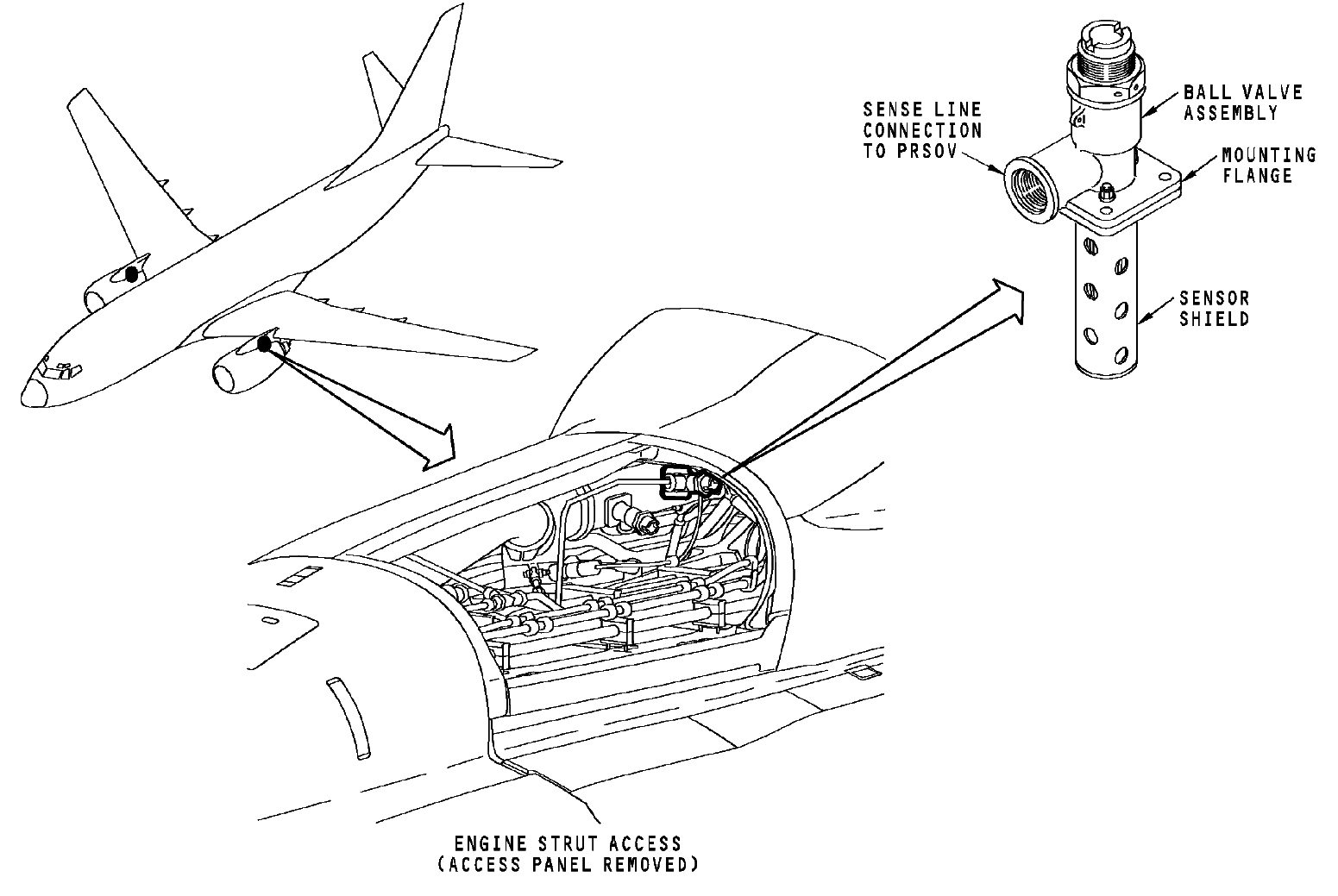 SENSE LINE CONNECTION TO PRSOV

BALL VALVE ASSEMBLY

MOUNTING FLANGE

SENSOR SHIELD

ENGINE STRUT ACCESS
(ACCESS PANEL REMOVED)