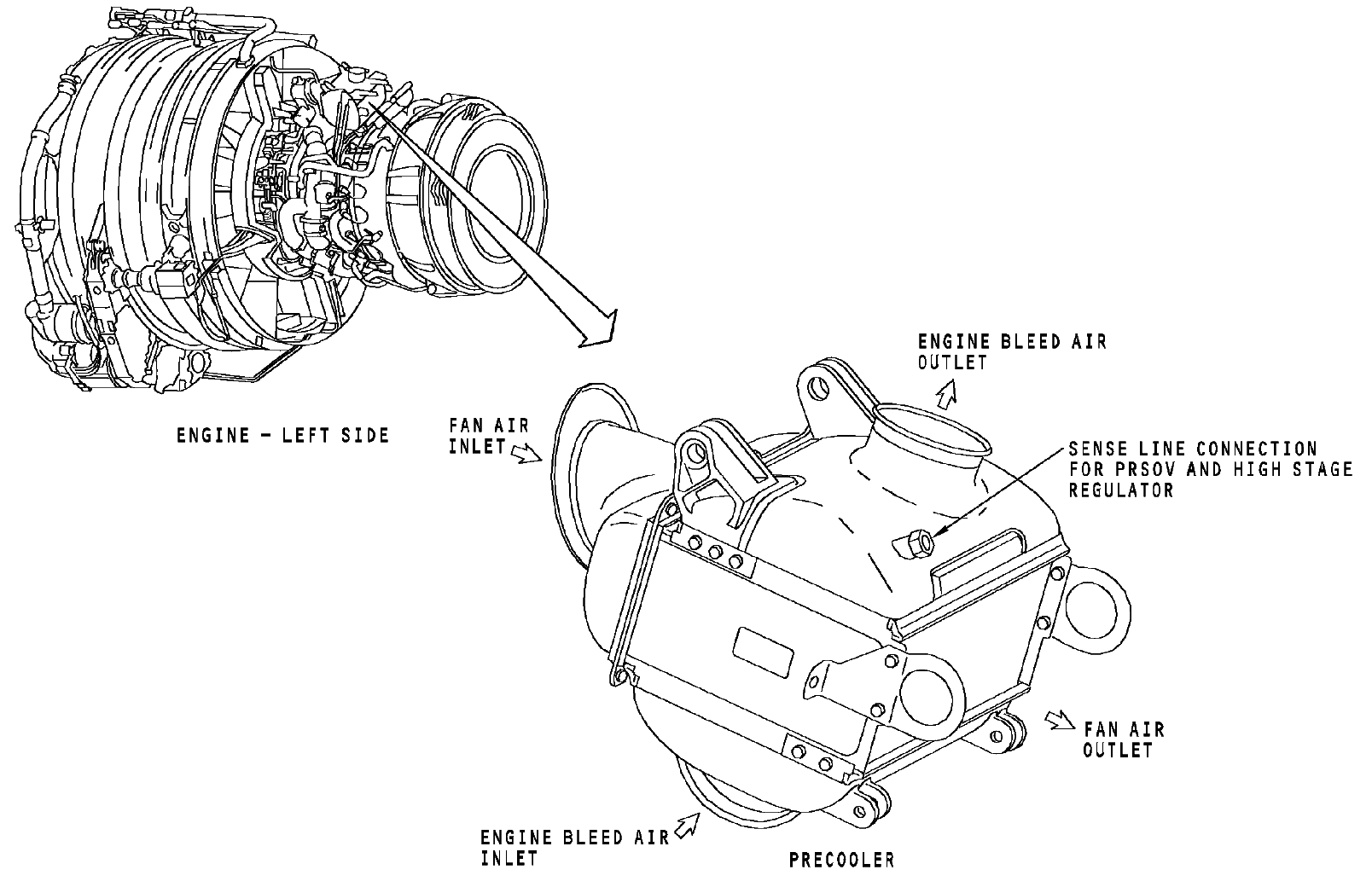 ENGINE - LEFT SIDE

ENGINE BLEED AIR OUTLET

FAN AIR INLET

SENSE LINE CONNECTION FOR PRSOV AND HIGH STAGE REGULATOR

FAN AIR OUTLET

ENGINE BLEED AIR INLET

PRECOOLER