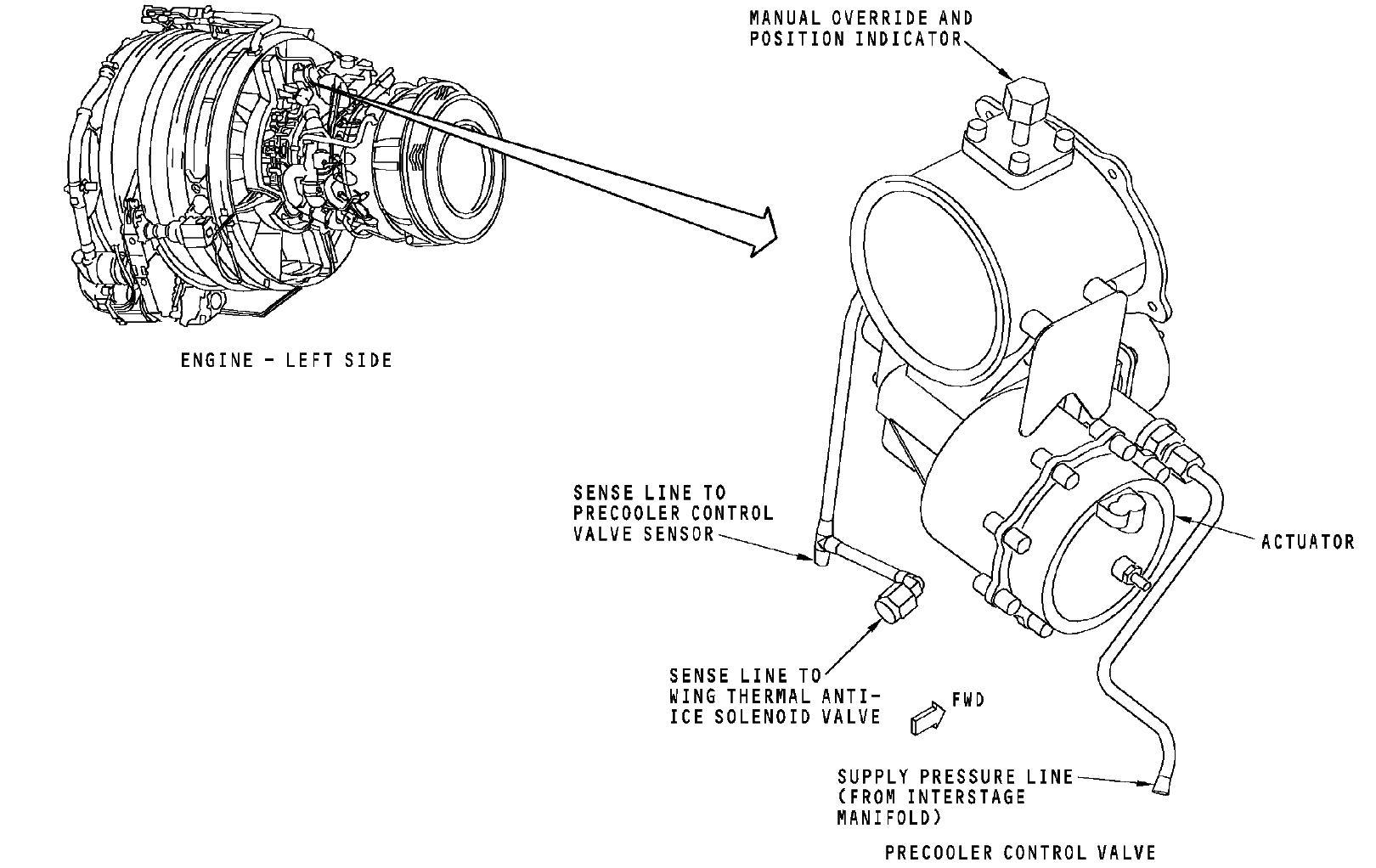 MANUAL OVERRIDE AND POSITION INDICATOR

ENGINE - LEFT SIDE

SENSE LINE TO PRECOOLER CONTROL VALVE SENSOR

ACTUATOR

SENSE LINE TO WING THERMAL ANTI-ICE SOLENOID VALVE

FWD

SUPPLY PRESSURE LINE (FROM INTERSTAGE MANIFOLD)

PRECOOLER CONTROL VALVE