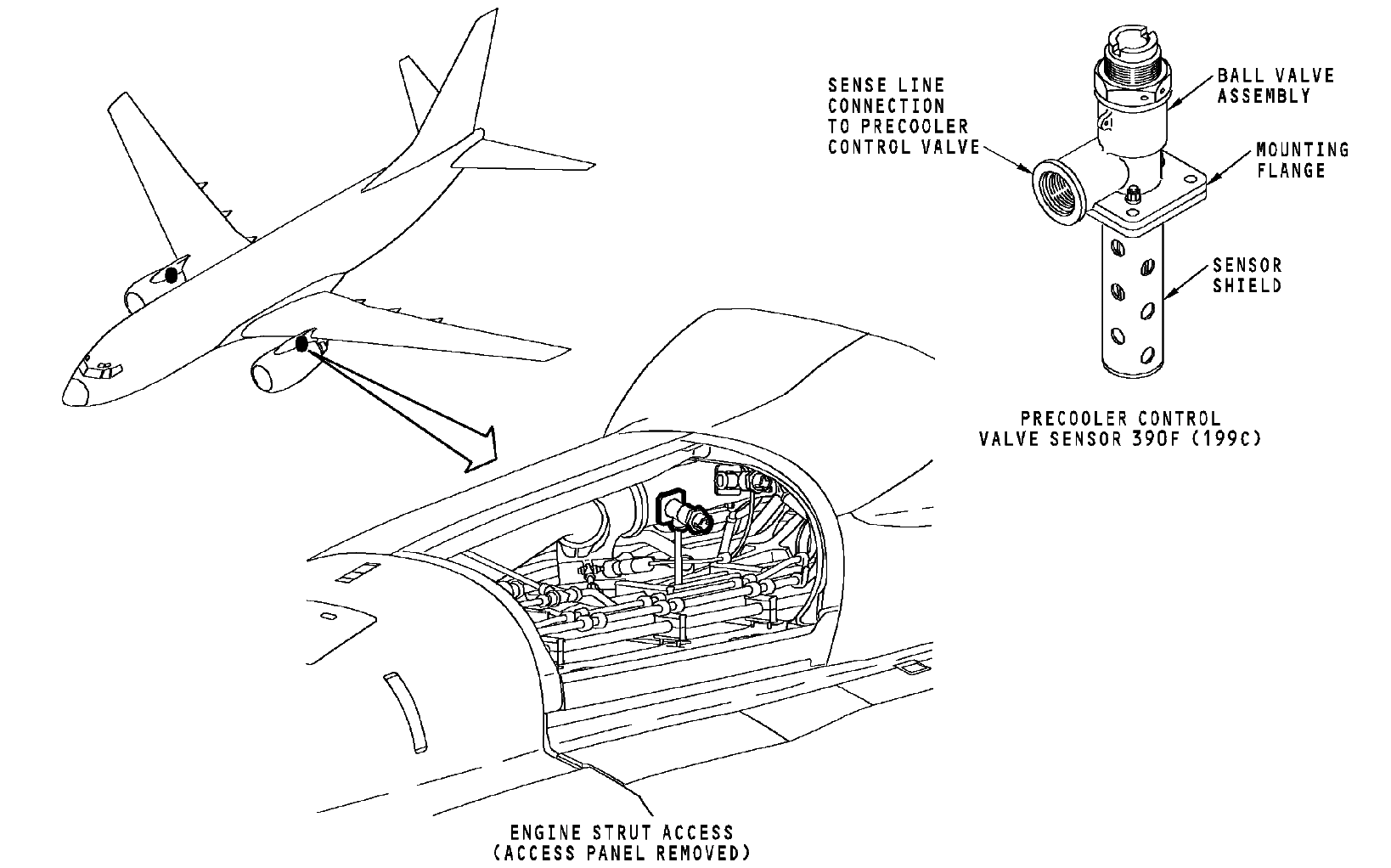 SENSE LINE CONNECTION TO PRECOOLER CONTROL VALVE

BALL VALVE ASSEMBLY

MOUNTING FLANGE

SENSOR SHIELD

PRECOOLER CONTROL VALVE SENSOR 390F (199C)

ENGINE STRUT ACCESS (ACCESS PANEL REMOVED)