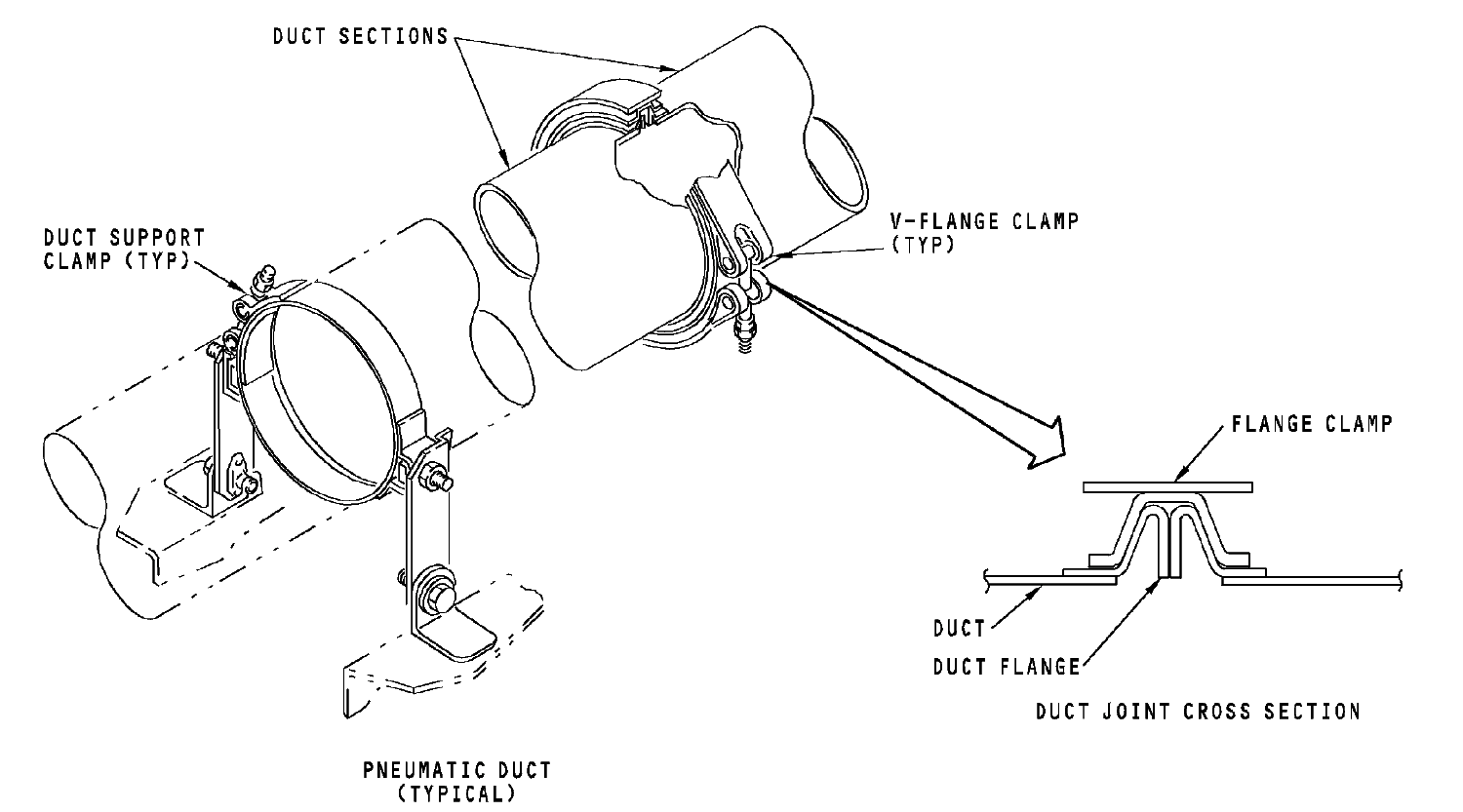 DUCT SECTIONS

DUCT SUPPORT CLAMP (TYP)

V-FLANGE CLAMP (TYP)

FLANGE CLAMP

DUCT

DUCT FLANGE

DUCT JOINT CROSS SECTION

PNEUMATIC DUCT (TYPICAL)