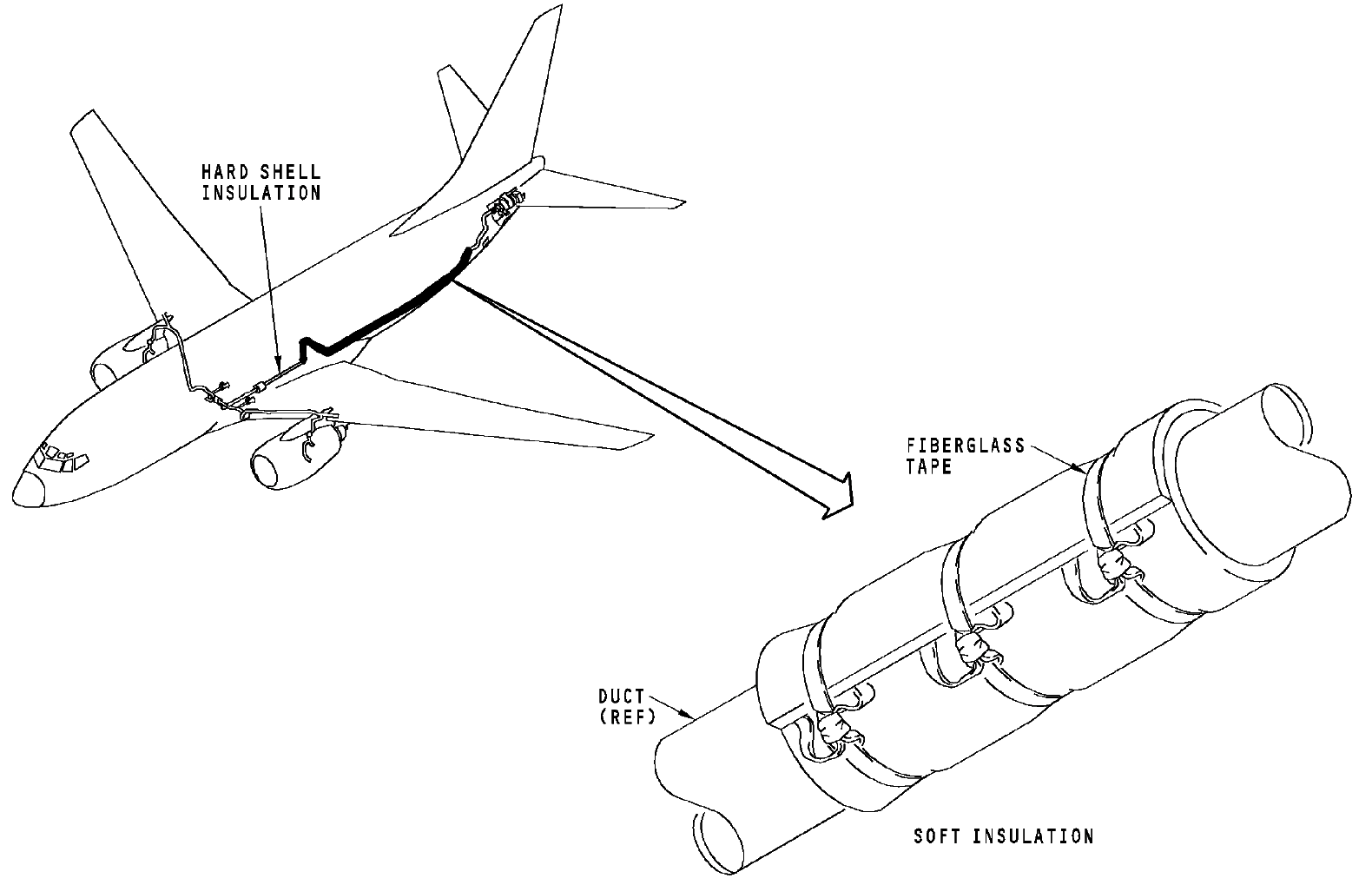 HARD SHELL INSULATION

FIBERGLASS TAPE

DUCT (REF)

SOFT INSULATION