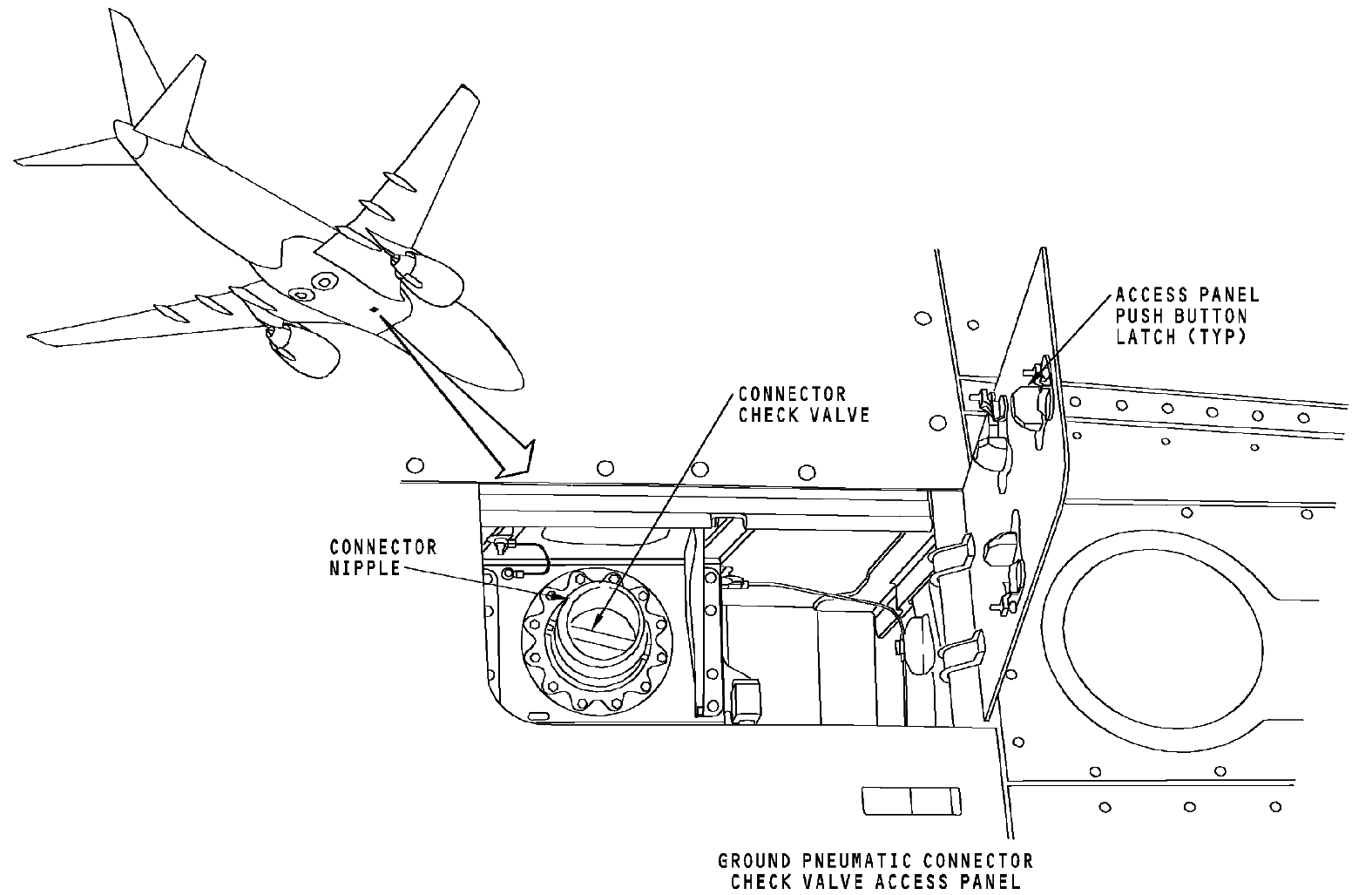 ACCESS PANEL
PUSH BUTTON
LATCH (TYP)

CONNECTOR
CHECK VALVE

CONNECTOR
NIPPLE

GROUND PNEUMATIC CONNECTOR
CHECK VALVE ACCESS PANEL