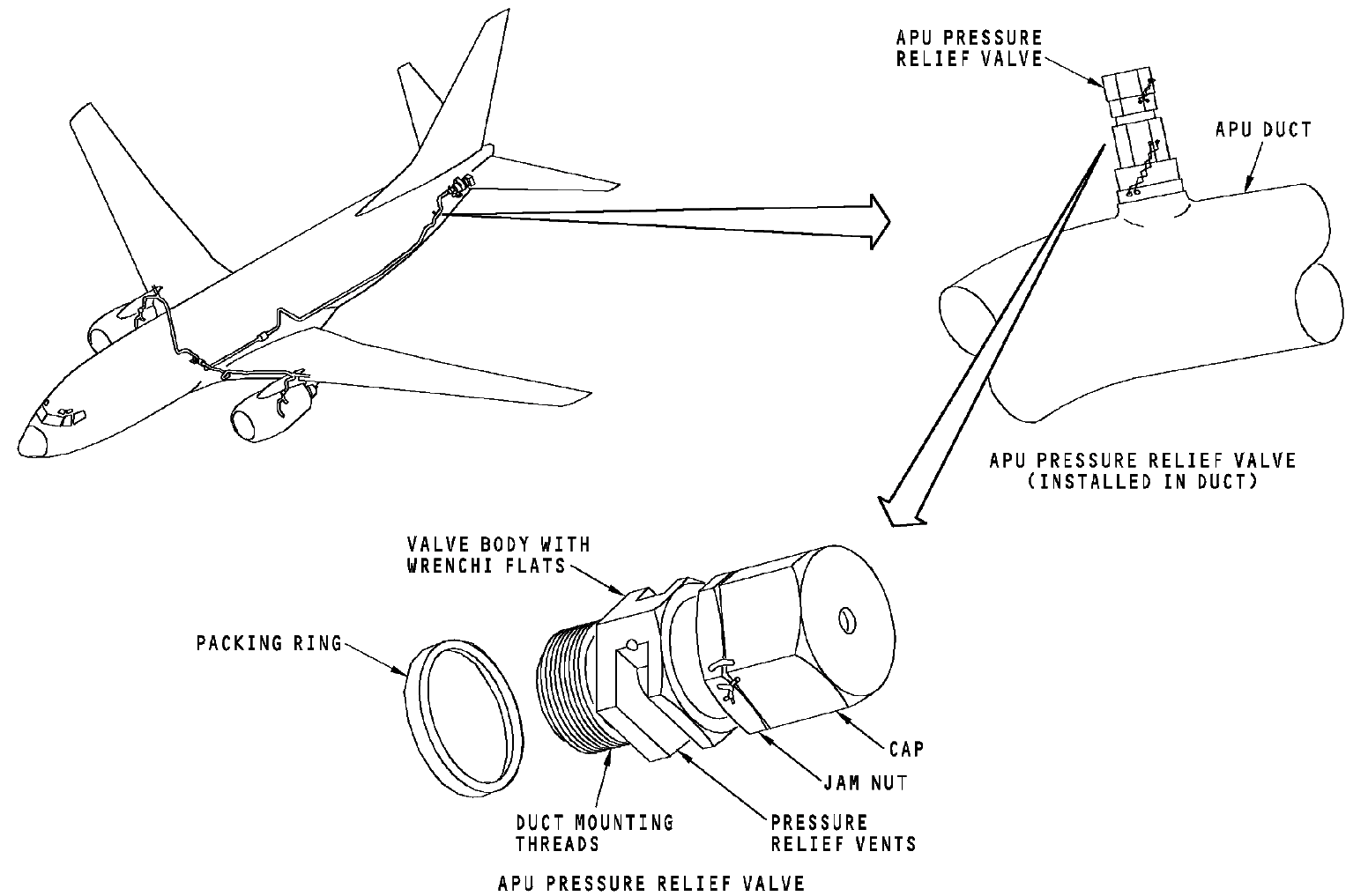 APU PRESSURE RELIEF VALVE

APU DUCT

APU PRESSURE RELIEF VALVE (INSTALLED IN DUCT)

VALVE BODY WITH WRENCHI FLATS

PACKING RING

CAP

JAM NUT

DUCT MOUNTING THREADS

PRESSURE RELIEF VENTS

APU PRESSURE RELIEF VALVE