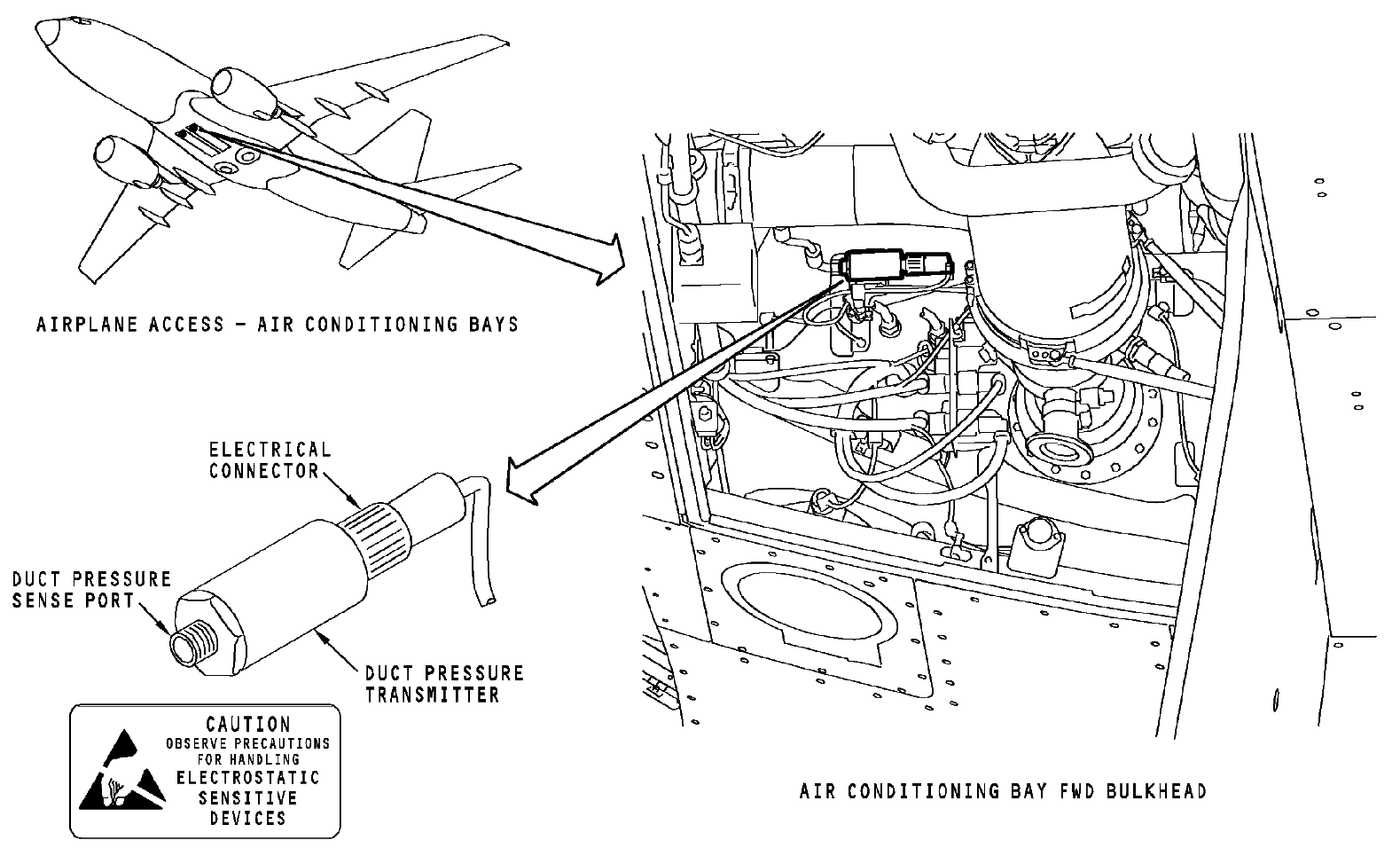 AIRPLANE ACCESS - AIR CONDITIONING BAYS

ELECTRICAL CONNECTOR

DUCT PRESSURE SENSE PORT

DUCT PRESSURE TRANSMITTER

CAUTION
OBSERVE PRECAUTIONS FOR HANDLING
ELECTROSTATIC SENSITIVE DEVICES

AIR CONDITIONING BAY FWD BULKHEAD