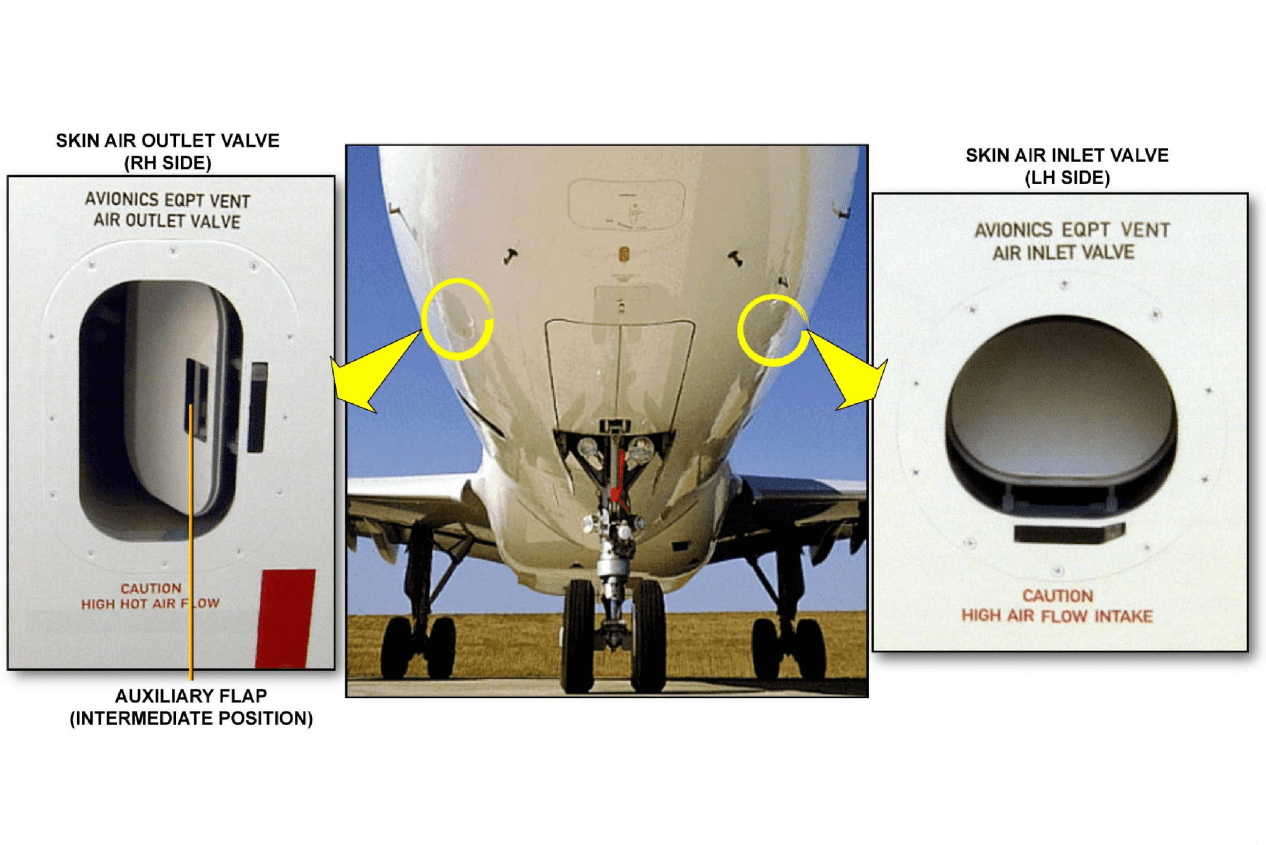 SKIN AIR OUTLET VALVE
(RH SIDE)

AVIONICS EQPT VENT
AIR OUTLET VALVE

CAUTION
HIGH HOT AIR FLOW

AUXILIARY FLAP
(INTERMEDIATE POSITION)

SKIN AIR INLET VALVE
(LH SIDE)

AVIONICS EQPT VENT
AIR INLET VALVE

CAUTION
HIGH AIR FLOW INTAKE