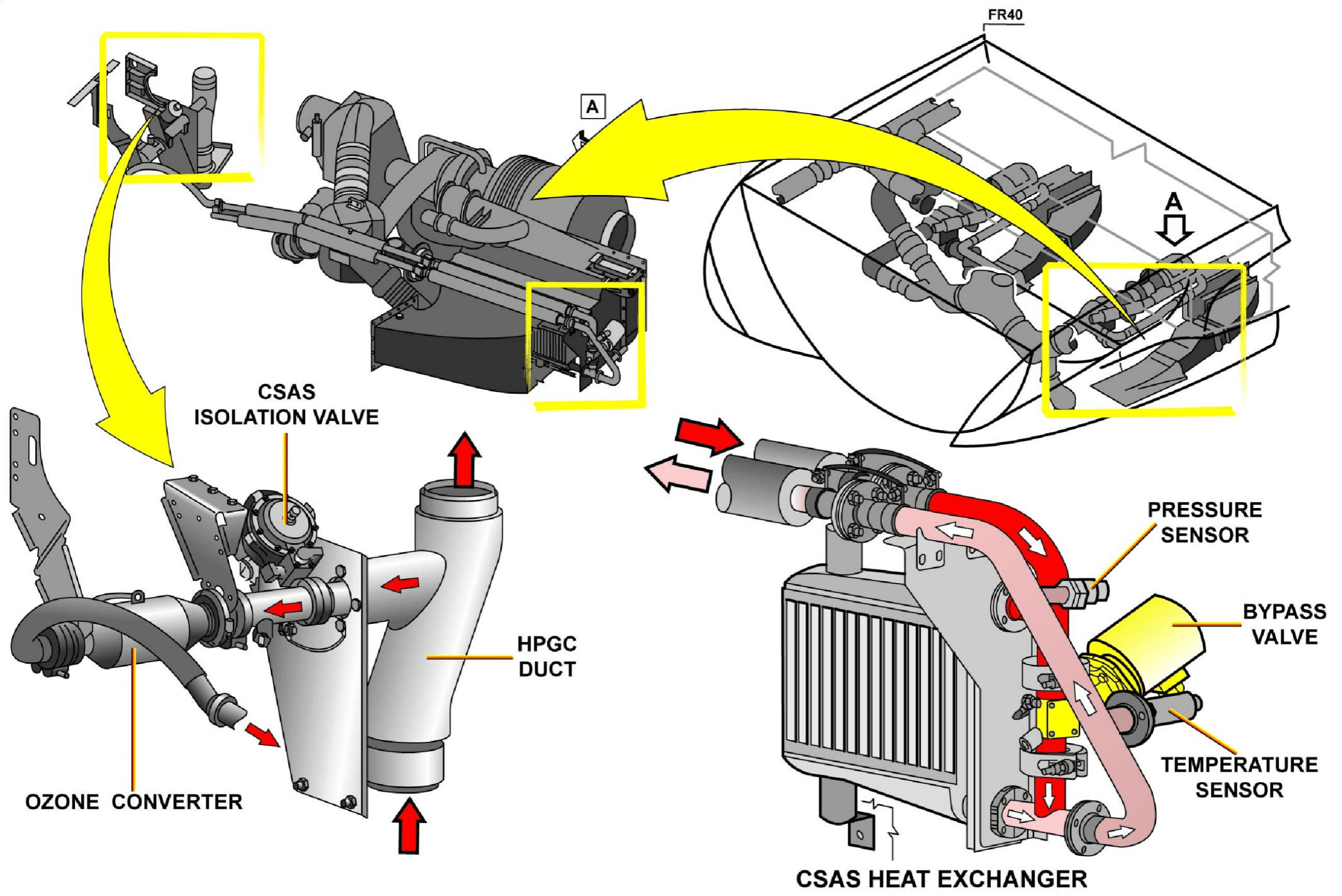 FR40

A

A

CSAS
ISOLATION VALVE

HPGC
DUCT

OZONE CONVERTER

PRESSURE
SENSOR

BYPASS
VALVE

TEMPERATURE
SENSOR

CSAS HEAT EXCHANGER