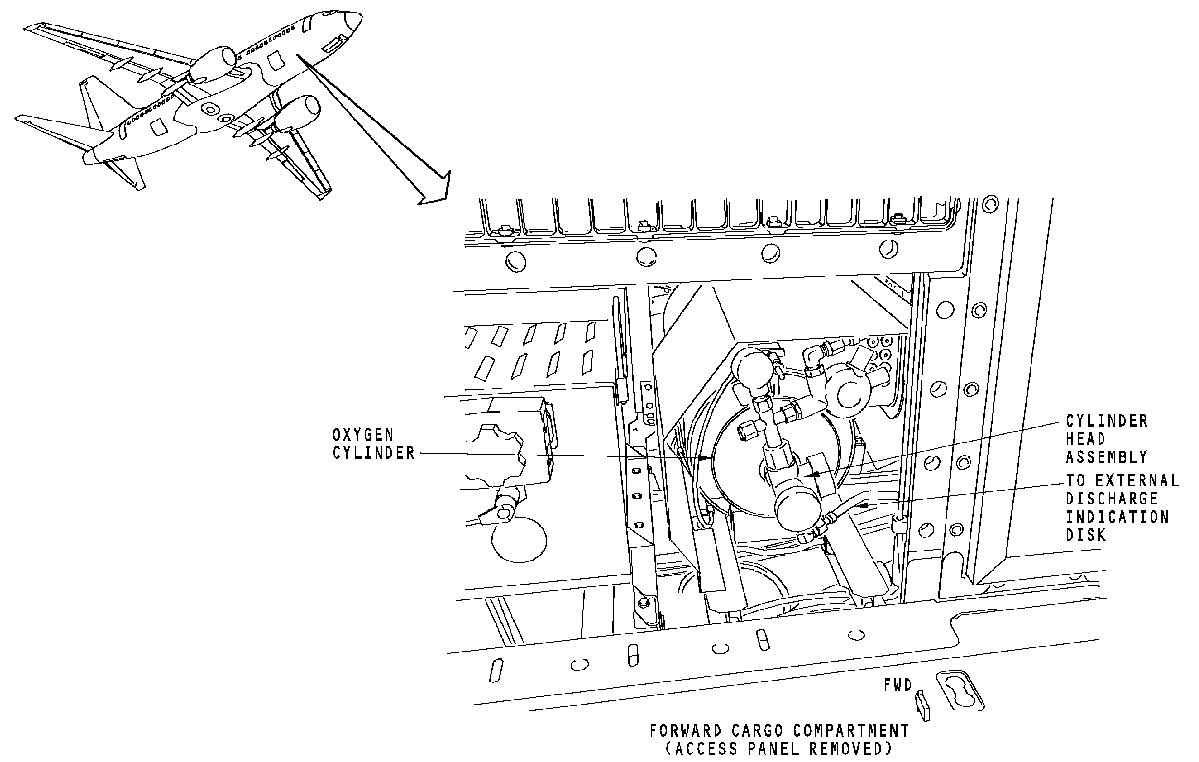 OXYGEN CYLINDER

CYLINDER HEAD ASSEMBLY

TO EXTERNAL DISCHARGE INDICATION DISK

FWD

FORWARD CARGO COMPARTMENT (ACCESS PANEL REMOVED)