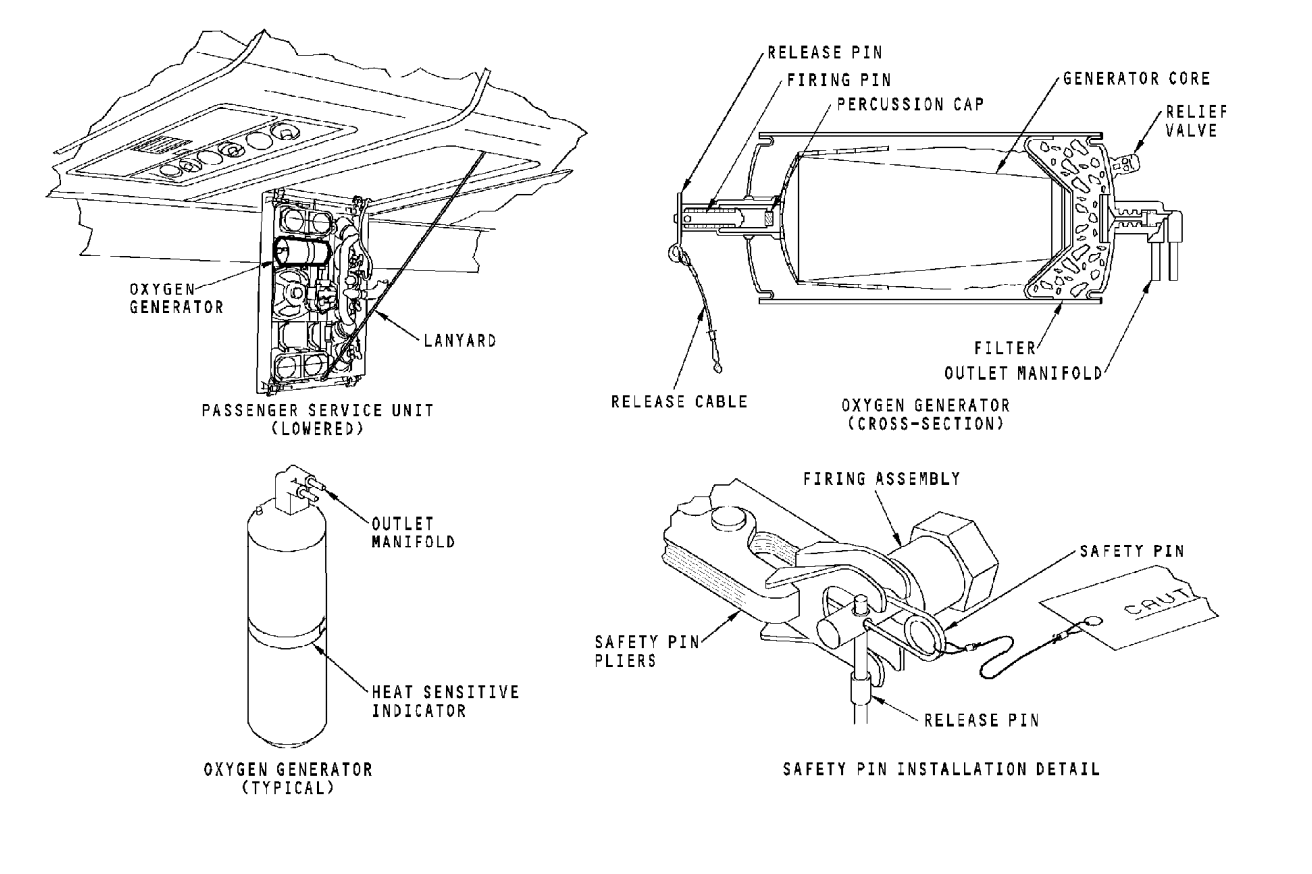 OXYGEN GENERATOR

LANYARD

PASSENGER SERVICE UNIT (LOWERED)

RELEASE PIN

FIRING PIN

PERCUSSION CAP

GENERATOR CORE

RELIEF VALVE

FILTER

OUTLET MANIFOLD

RELEASE CABLE

OXYGEN GENERATOR (CROSS-SECTION)

OUTLET MANIFOLD

HEAT SENSITIVE INDICATOR

OXYGEN GENERATOR (TYPICAL)

FIRING ASSEMBLY

SAFETY PIN

CAUT

SAFETY PIN PLIERS

RELEASE PIN

SAFETY PIN INSTALLATION DETAIL