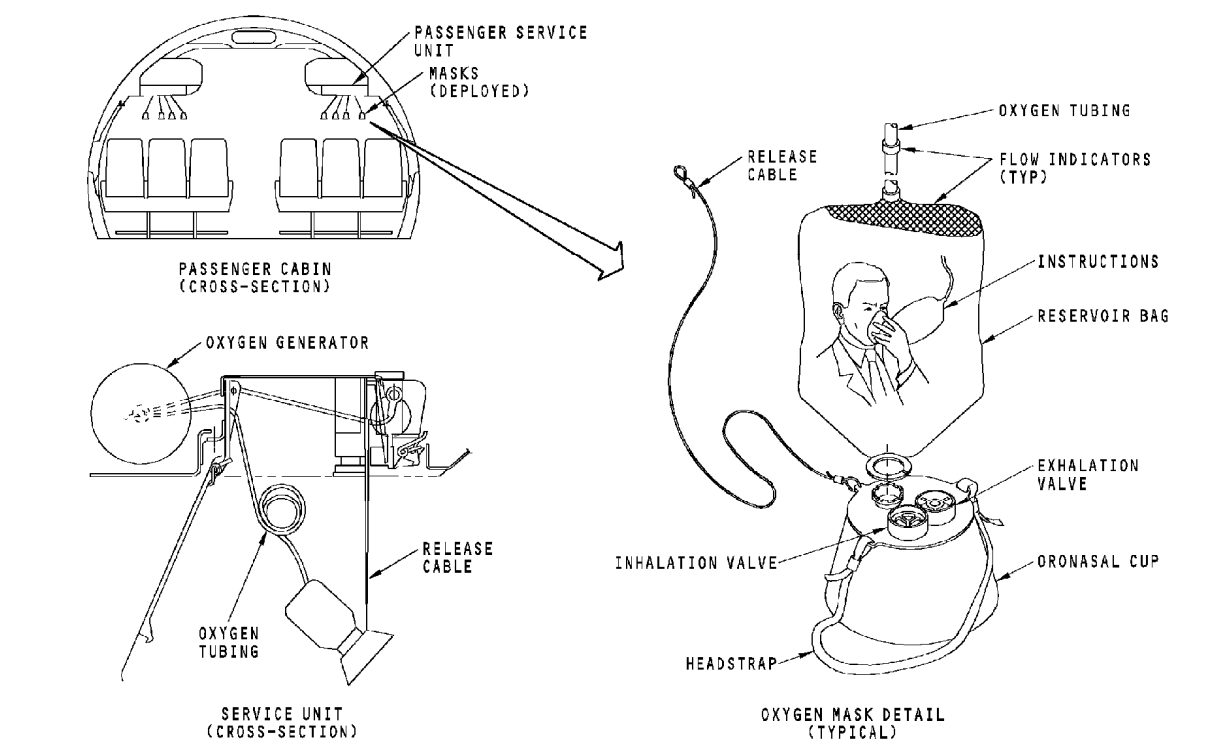 PASSENGER SERVICE UNIT

MASKS (DEPLOYED)

PASSENGER CABIN (CROSS-SECTION)

OXYGEN GENERATOR

RELEASE CABLE

OXYGEN TUBING

SERVICE UNIT (CROSS-SECTION)

RELEASE CABLE

OXYGEN TUBING

FLOW INDICATORS (TYP)

INSTRUCTIONS

RESERVOIR BAG

EXHALATION VALVE

INHALATION VALVE

ORONASAL CUP

HEADSTRAP

OXYGEN MASK DETAIL (TYPICAL)