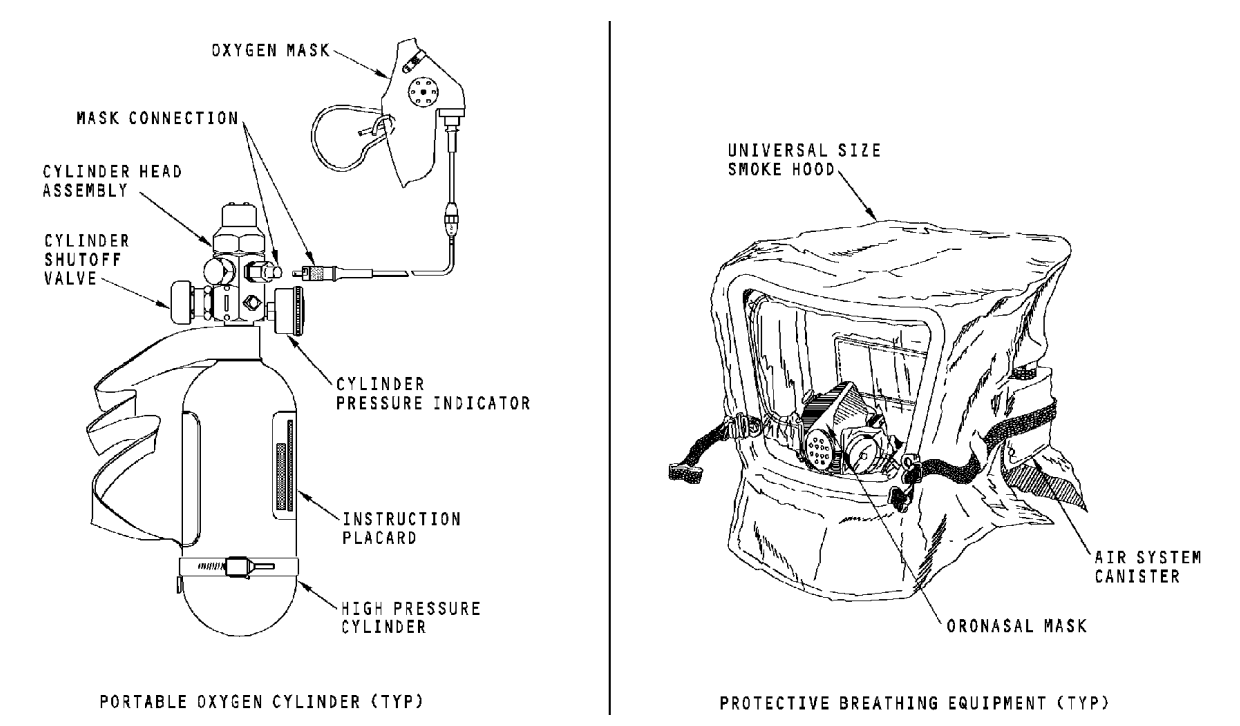 OXYGEN MASK

MASK CONNECTION

CYLINDER HEAD ASSEMBLY

CYLINDER SHUTOFF VALVE

CYLINDER PRESSURE INDICATOR

INSTRUCTION PLACARD

HIGH PRESSURE CYLINDER

PORTABLE OXYGEN CYLINDER (TYP)

UNIVERSAL SIZE SMOKE HOOD

AIR SYSTEM CANISTER

ORONASAL MASK

PROTECTIVE BREATHING EQUIPMENT (TYP)