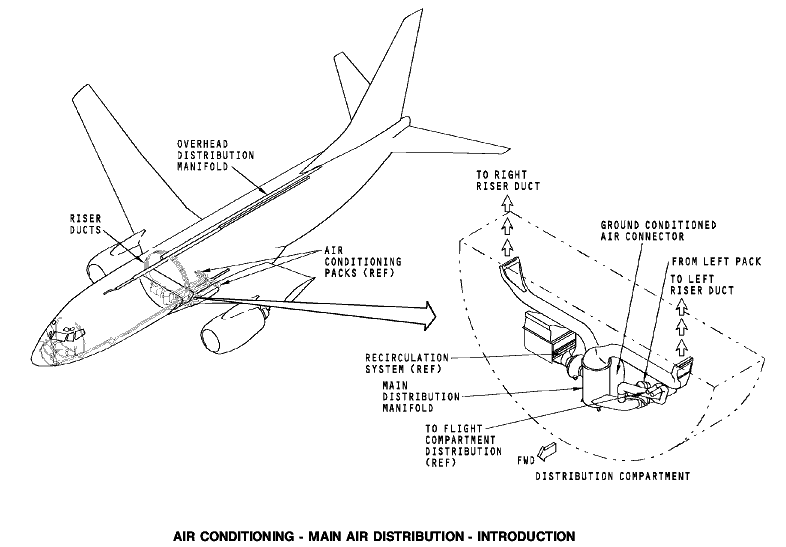 OVERHEAD DISTRIBUTION MANIFOLD

RISER DUCTS

AIR CONDITIONING PACKS (REF)

TO RIGHT RISER DUCT

GROUND CONDITIONED AIR CONNECTOR

FROM LEFT PACK

TO LEFT RISER DUCT

RECIRCULATION SYSTEM (REF)

MAIN DISTRIBUTION MANIFOLD

TO FLIGHT COMPARTMENT DISTRIBUTION (REF)

FWD

DISTRIBUTION COMPARTMENT

AIR CONDITIONING - MAIN AIR DISTRIBUTION - INTRODUCTION