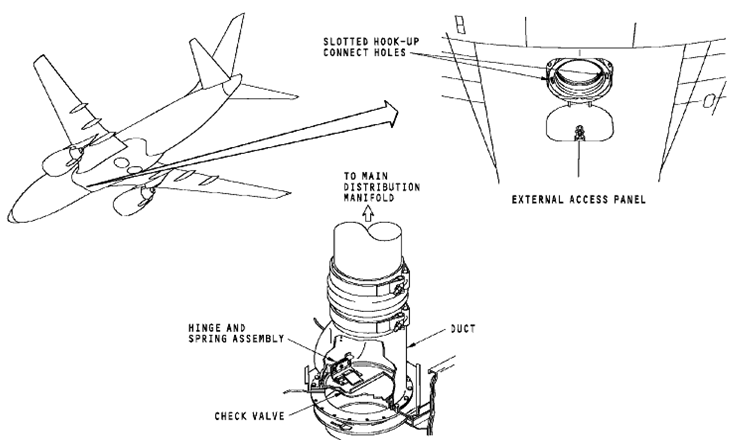 SLOTTED HOOK-UP CONNECT HOLES

EXTERNAL ACCESS PANEL

TO MAIN DISTRIBUTION MANIFOLD

HINGE AND SPRING ASSEMBLY

DUCT

CHECK VALVE