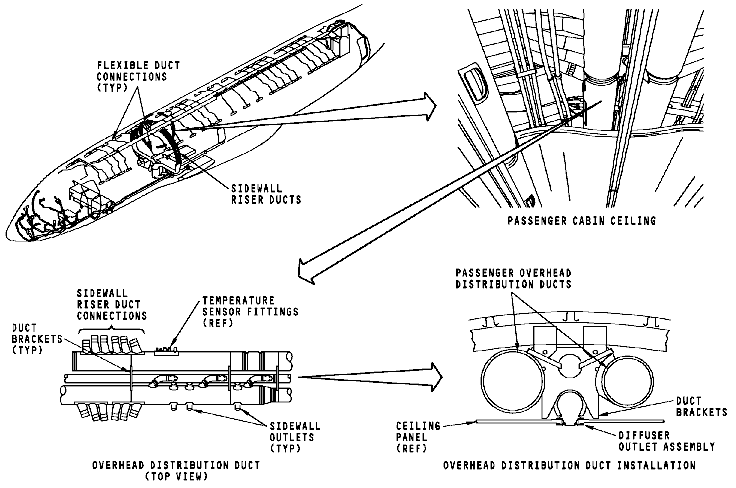 FLEXIBLE DUCT CONNECTIONS (TYP)

SIDEWALL RISER DUCTS

PASSENGER CABIN CEILING

SIDEWALL RISER DUCT CONNECTIONS

TEMPERATURE SENSOR FITTINGS (REF)

DUCT BRACKETS (TYP)

SIDEWALL OUTLETS (TYP)

OVERHEAD DISTRIBUTION DUCT (TOP VIEW)

PASSENGER OVERHEAD DISTRIBUTION DUCTS

DUCT BRACKETS

CEILING PANEL (REF)

DIFFUSER OUTLET ASSEMBLY

OVERHEAD DISTRIBUTION DUCT INSTALLATION