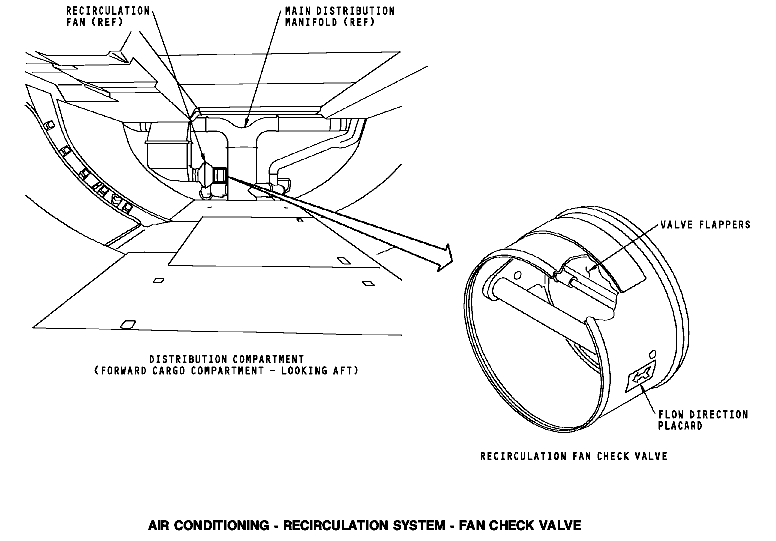 RECIRCULATION FAN (REF)

MAIN DISTRIBUTION MANIFOLD (REF)

VALVE FLAPPERS

DISTRIBUTION COMPARTMENT
(FORWARD CARGO COMPARTMENT - LOOKING AFT)

FLOW DIRECTION PLACARD

RECIRCULATION FAN CHECK VALVE

AIR CONDITIONING - RECIRCULATION SYSTEM - FAN CHECK VALVE