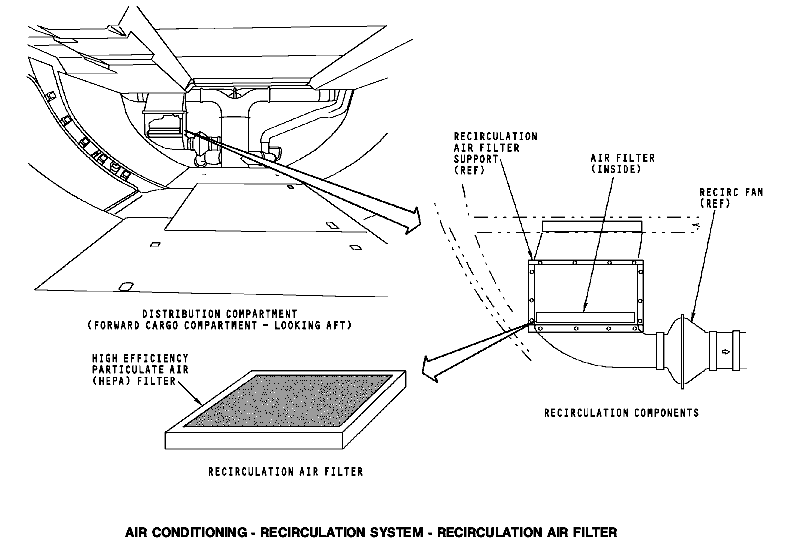 RECIRCULATION AIR FILTER SUPPORT (REF)

AIR FILTER (INSIDE)

RECIRC FAN (REF)

DISTRIBUTION COMPARTMENT (FORWARD CARGO COMPARTMENT - LOOKING AFT)

HIGH EFFICIENCY PARTICULATE AIR (HEPA) FILTER

RECIRCULATION COMPONENTS

RECIRCULATION AIR FILTER

AIR CONDITIONING - RECIRCULATION SYSTEM - RECIRCULATION AIR FILTER