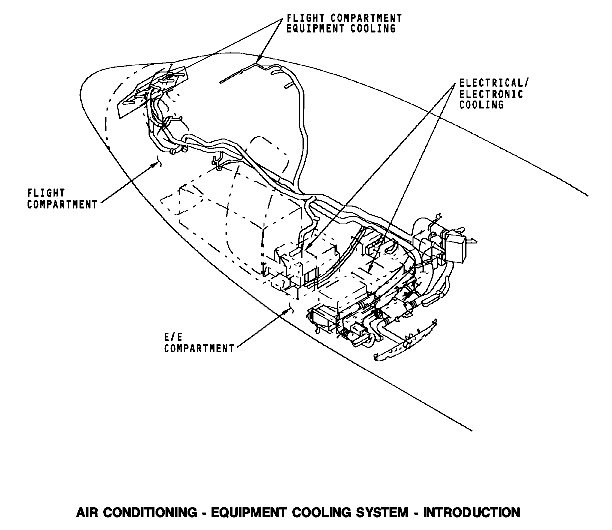 FLIGHT COMPARTMENT
EQUIPMENT COOLING

ELECTRICAL/
ELECTRONIC
COOLING

FLIGHT
COMPARTMENT

E/E
COMPARTMENT

AIR CONDITIONING - EQUIPMENT COOLING SYSTEM - INTRODUCTION