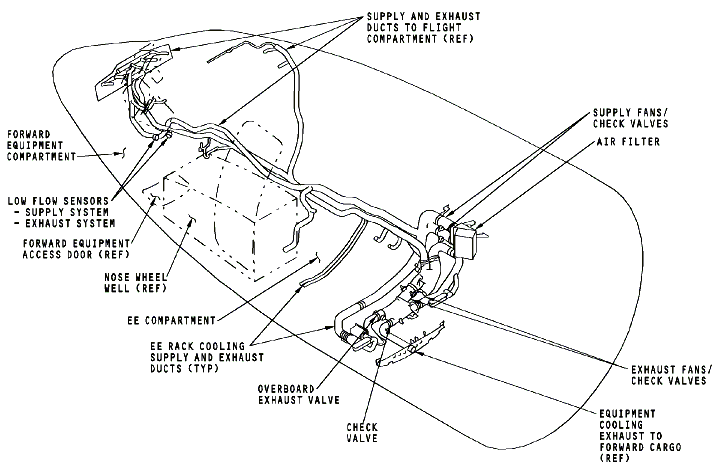 SUPPLY AND EXHAUST DUCTS TO FLIGHT COMPARTMENT (REF)

FORWARD EQUIPMENT COMPARTMENT

SUPPLY FANS/ CHECK VALVES

AIR FILTER

LOW FLOW SENSORS
- SUPPLY SYSTEM
- EXHAUST SYSTEM

FORWARD EQUIPMENT ACCESS DOOR (REF)

NOSE WHEEL WELL (REF)

EE COMPARTMENT

EE RACK COOLING SUPPLY AND EXHAUST DUCTS (TYP)

OVERBOARD EXHAUST VALVE

CHECK VALVE

EXHAUST FANS/ CHECK VALVES

EQUIPMENT COOLING EXHAUST TO FORWARD CARGO (REF)