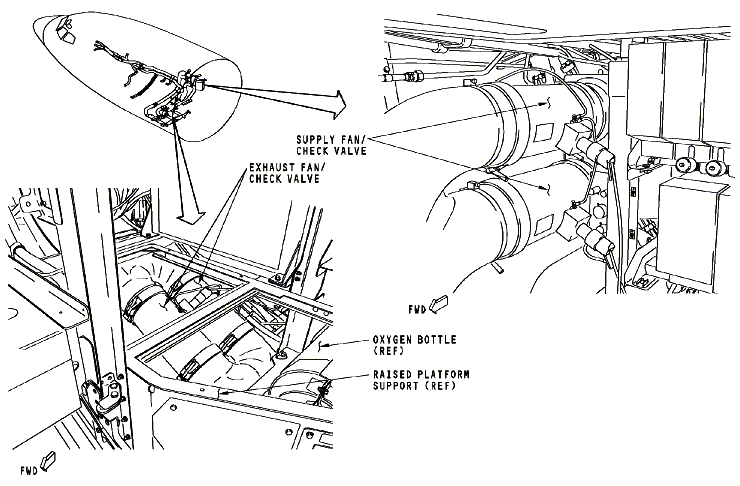 SUPPLY FAN/
CHECK VALVE

EXHAUST FAN/
CHECK VALVE

FWD

OXYGEN BOTTLE
(REF)

RAISED PLATFORM
SUPPORT (REF)

FWD