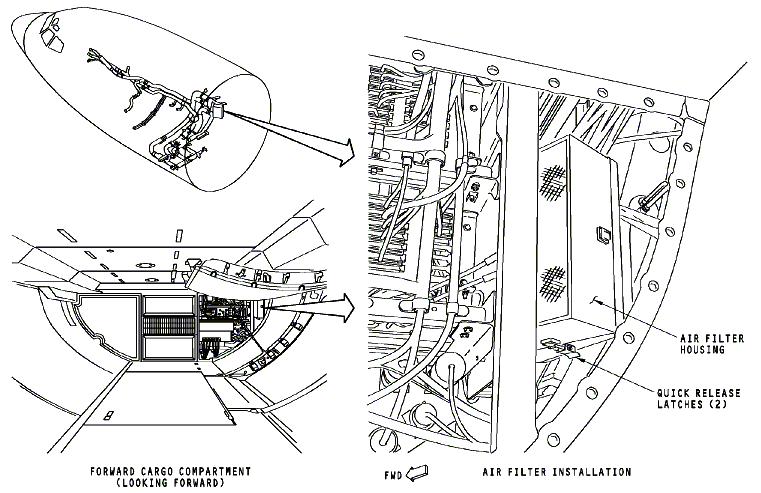 AIR FILTER HOUSING

QUICK RELEASE LATCHES (2)

FORWARD CARGO COMPARTMENT (LOOKING FORWARD)

FWD

AIR FILTER INSTALLATION