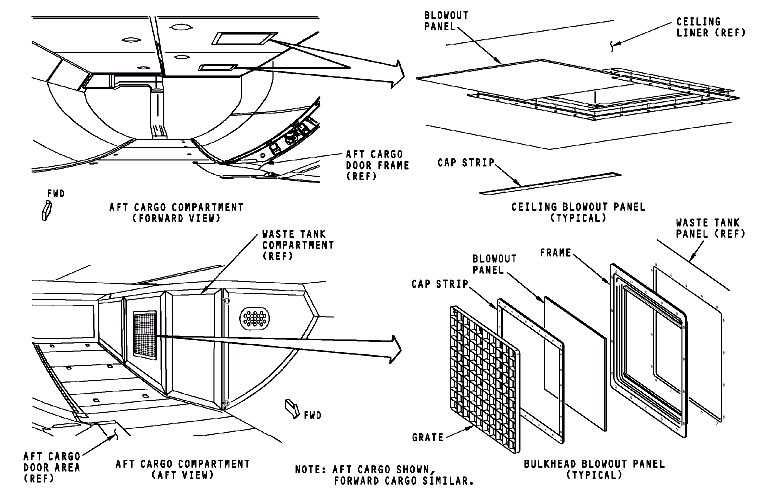 BLOWOUT PANEL

CEILING LINER (REF)

AFT CARGO DOOR FRAME (REF)

CAP STRIP

FWD

AFT CARGO COMPARTMENT (FORWARD VIEW)

CEILING BLOWOUT PANEL (TYPICAL)

WASTE TANK COMPARTMENT (REF)

WASTE TANK PANEL (REF)

FRAME

BLOWOUT PANEL

CAP STRIP

FWD

GRATE

AFT CARGO DOOR AREA (REF)

AFT CARGO COMPARTMENT (AFT VIEW)

NOTE: AFT CARGO SHOWN, FORWARD CARGO SIMILAR.

BULKHEAD BLOWOUT PANEL (TYPICAL)