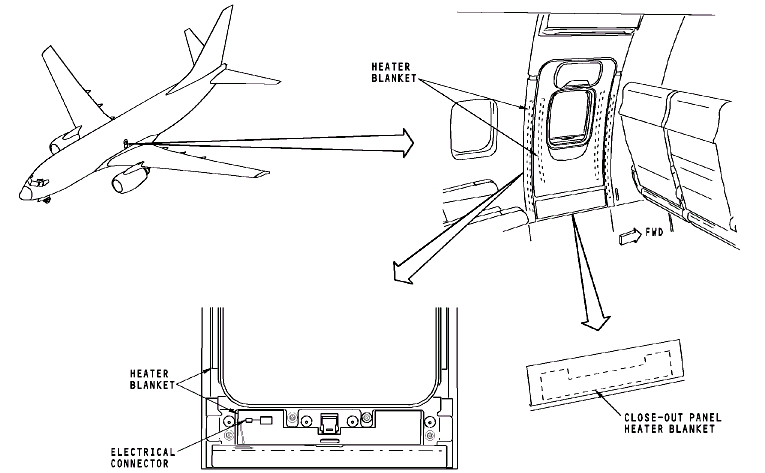 HEATER BLANKET

FWD

HEATER BLANKET

ELECTRICAL CONNECTOR

CLOSE-OUT PANEL HEATER BLANKET