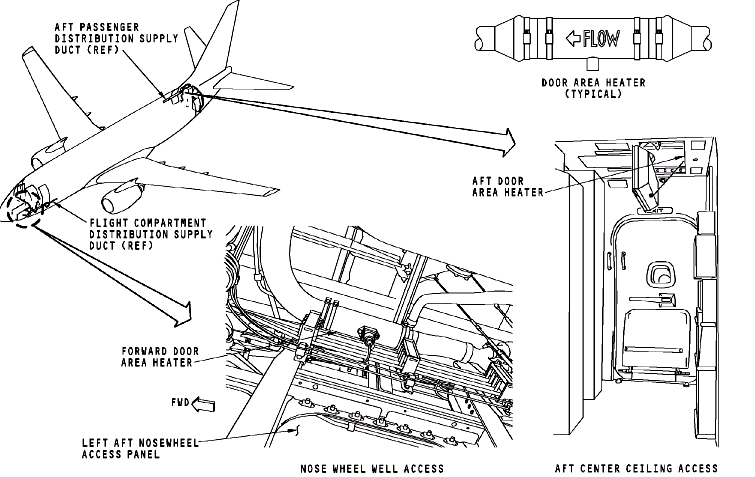 AFT PASSENGER DISTRIBUTION SUPPLY DUCT (REF)

FLOW

DOOR AREA HEATER (TYPICAL)

AFT DOOR AREA HEATER

FLIGHT COMPARTMENT DISTRIBUTION SUPPLY DUCT (REF)

FORWARD DOOR AREA HEATER

FWD

LEFT AFT NOSEWHEEL ACCESS PANEL

NOSE WHEEL WELL ACCESS

AFT CENTER CEILING ACCESS