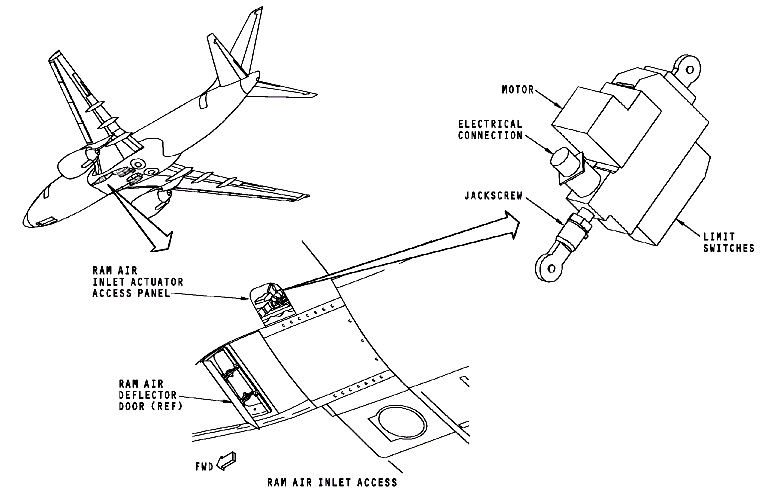 MOTOR

ELECTRICAL CONNECTION

JACKSCREW

LIMIT SWITCHES

RAM AIR INLET ACTUATOR ACCESS PANEL

RAM AIR DEFLECTOR DOOR (REF)

FWD

RAM AIR INLET ACCESS