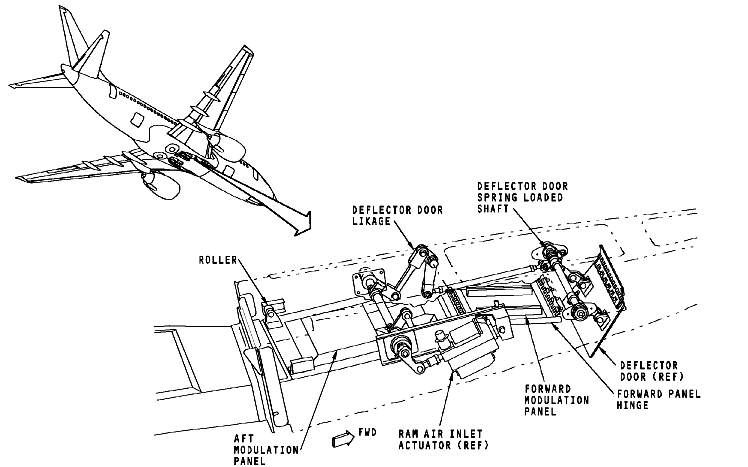 DEFLECTOR DOOR SPRING LOADED SHAFT

DEFLECTOR DOOR LIKAGE

ROLLER

DEFLECTOR DOOR (REF)

FORWARD PANEL HINGE

FORWARD MODULATION PANEL

RAM AIR INLET ACTUATOR (REF)

FWD

AFT MODULATION PANEL