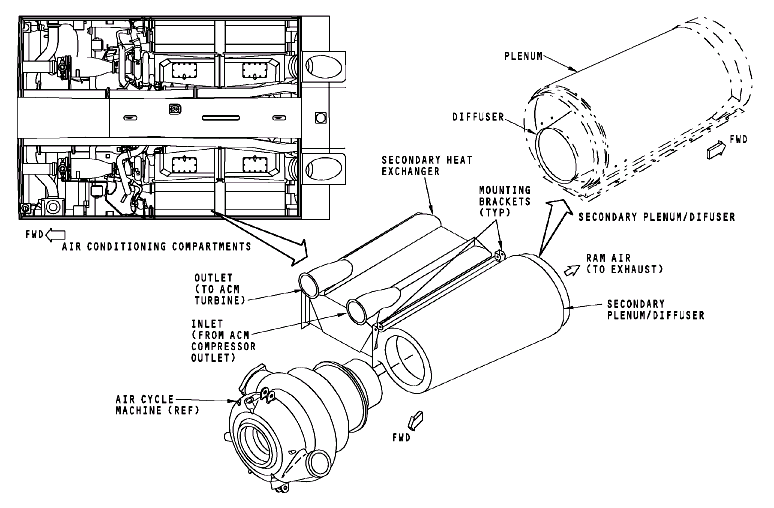 PLENUM

DIFFUSER

FWD

SECONDARY HEAT EXCHANGER

MOUNTING BRACKETS (TYP)

SECONDARY PLENUM/DIFUSER

FWD

AIR CONDITIONING COMPARTMENTS

RAM AIR (TO EXHAUST)

OUTLET (TO ACM TURBINE)

SECONDARY PLENUM/DIFFUSER

INLET (FROM ACM COMPRESSOR OUTLET)

AIR CYCLE MACHINE (REF)

FWD