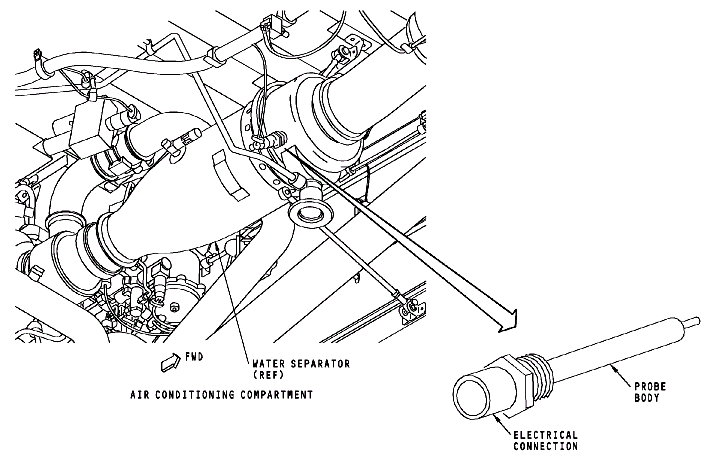 FWD

WATER SEPARATOR (REF)

AIR CONDITIONING COMPARTMENT

PROBE BODY

ELECTRICAL CONNECTION