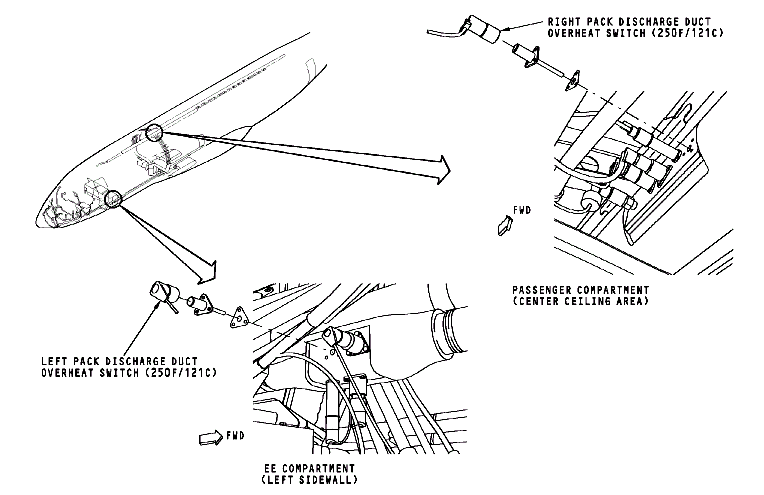 RIGHT PACK DISCHARGE DUCT
OVERHEAT SWITCH (250F/121C)

FWD

PASSENGER COMPARTMENT
(CENTER CEILING AREA)

LEFT PACK DISCHARGE DUCT
OVERHEAT SWITCH (250F/121C)

FWD

EE COMPARTMENT
(LEFT SIDEWALL)