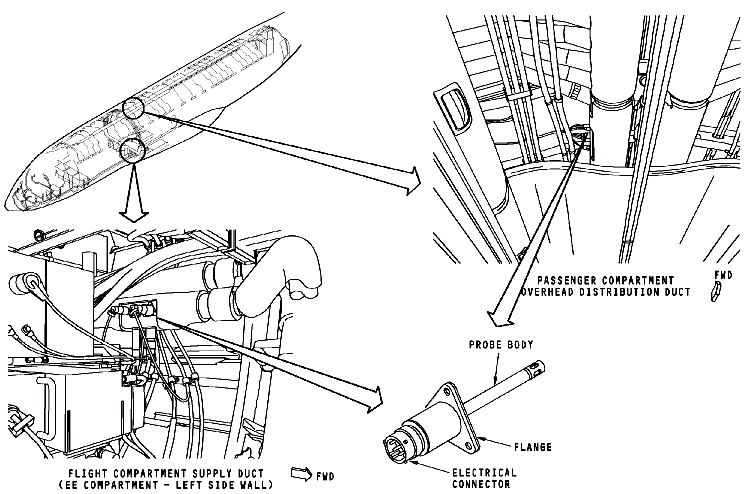 PASSENGER COMPARTMENT
OVERHEAD DISTRIBUTION DUCT

FWD

PROBE BODY

FLANGE

ELECTRICAL
CONNECTOR

FLIGHT COMPARTMENT SUPPLY DUCT
(EE COMPARTMENT - LEFT SIDE WALL)

FWD