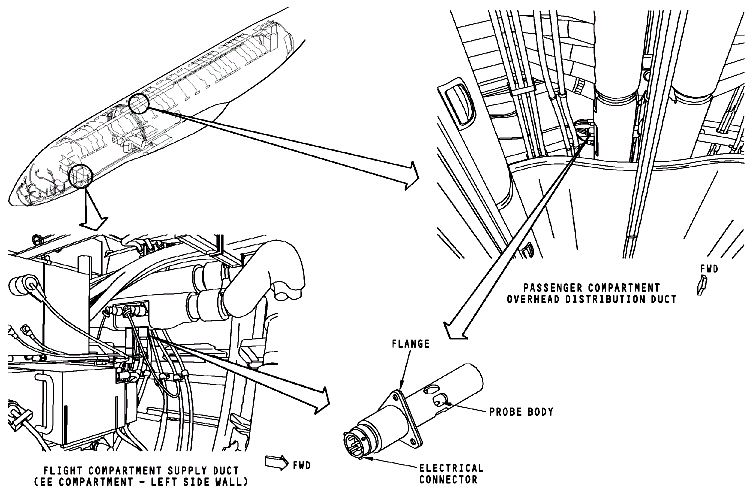 FWD

PASSENGER COMPARTMENT
OVERHEAD DISTRIBUTION DUCT

FLANGE

PROBE BODY

ELECTRICAL
CONNECTOR

FWD

FLIGHT COMPARTMENT SUPPLY DUCT
(EE COMPARTMENT - LEFT SIDE WALL)