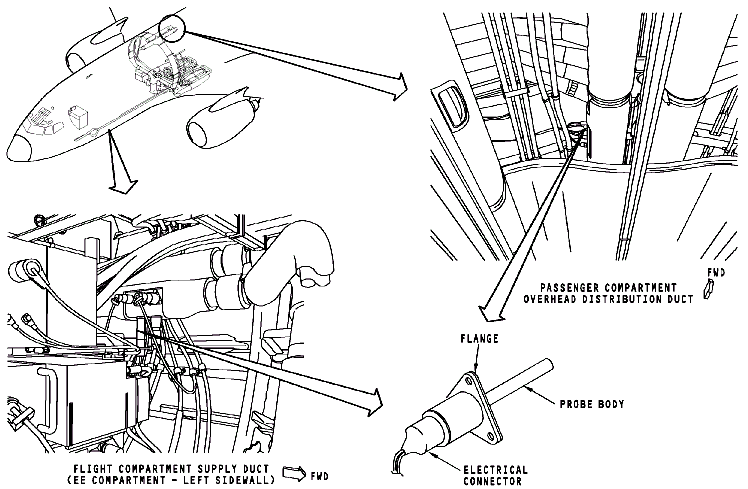 PASSENGER COMPARTMENT
OVERHEAD DISTRIBUTION DUCT

FWD

FLANGE

PROBE BODY

ELECTRICAL
CONNECTOR

FLIGHT COMPARTMENT SUPPLY DUCT
(EE COMPARTMENT - LEFT SIDEWALL)

FWD