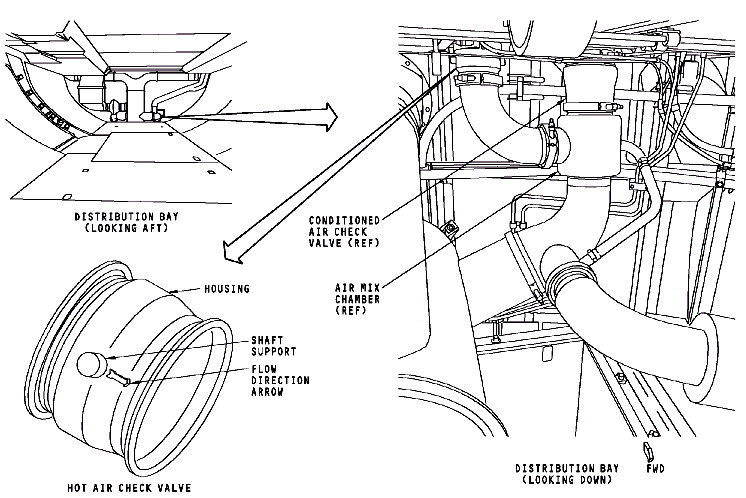 DISTRIBUTION BAY
(LOOKING AFT)

CONDITIONED
AIR CHECK
VALVE (REF)

AIR MIX
CHAMBER
(REF)

HOUSING

SHAFT
SUPPORT

FLOW
DIRECTION
ARROW

HOT AIR CHECK VALVE

DISTRIBUTION BAY
(LOOKING DOWN)

FWD