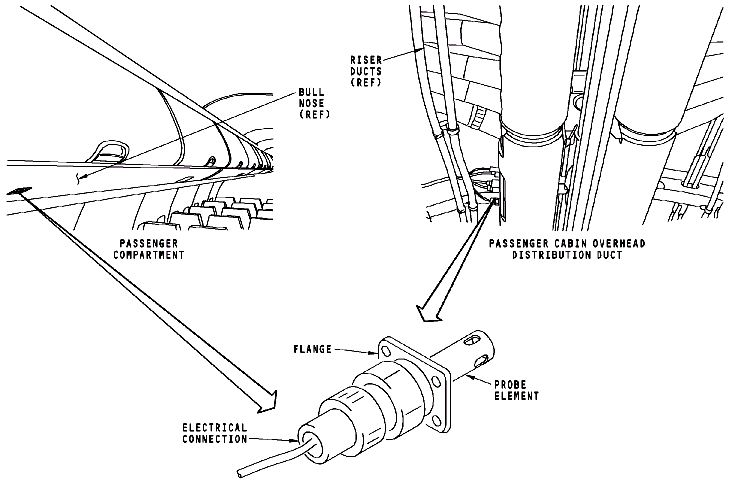 BULL NOSE (REF)

RISER DUCTS (REF)

PASSENGER COMPARTMENT

PASSENGER CABIN OVERHEAD DISTRIBUTION DUCT

FLANGE

PROBE ELEMENT

ELECTRICAL CONNECTION