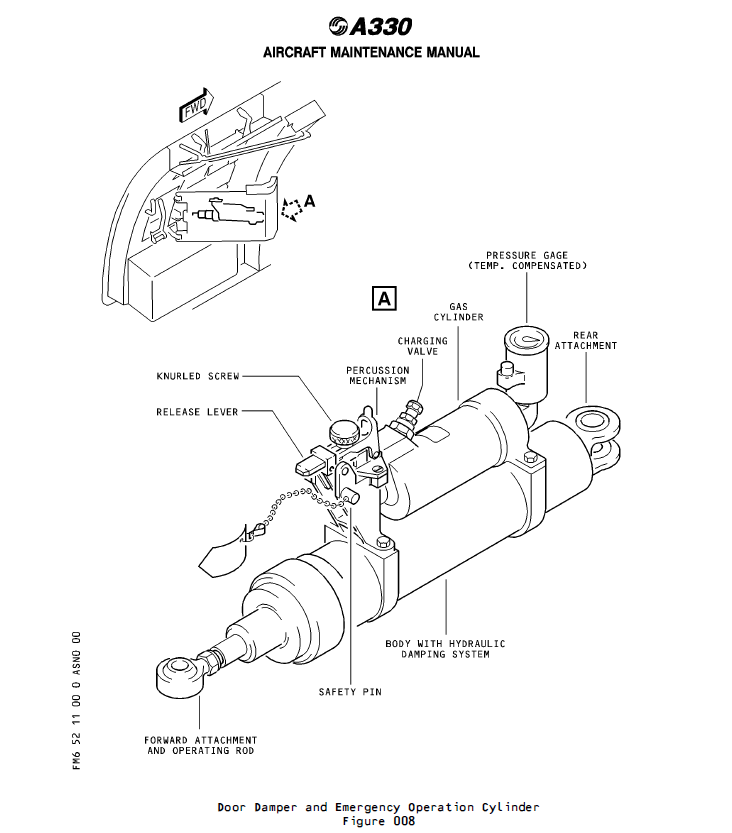 A330
AIRCRAFT MAINTENANCE MANUAL

FWD

A

A

PRESSURE GAGE
(TEMP. COMPENSATED)

GAS
CYLINDER

CHARGING
VALVE

REAR
ATTACHMENT

PERCUSSION
MECHANISM

KNURLED SCREW

RELEASE LEVER

BODY WITH HYDRAULIC
DAMPING SYSTEM

SAFETY PIN

FORWARD ATTACHMENT
AND OPERATING ROD

FM6 52 11 00 0 ASN0 00

Door Damper and Emergency Operation Cylinder
Figure 008